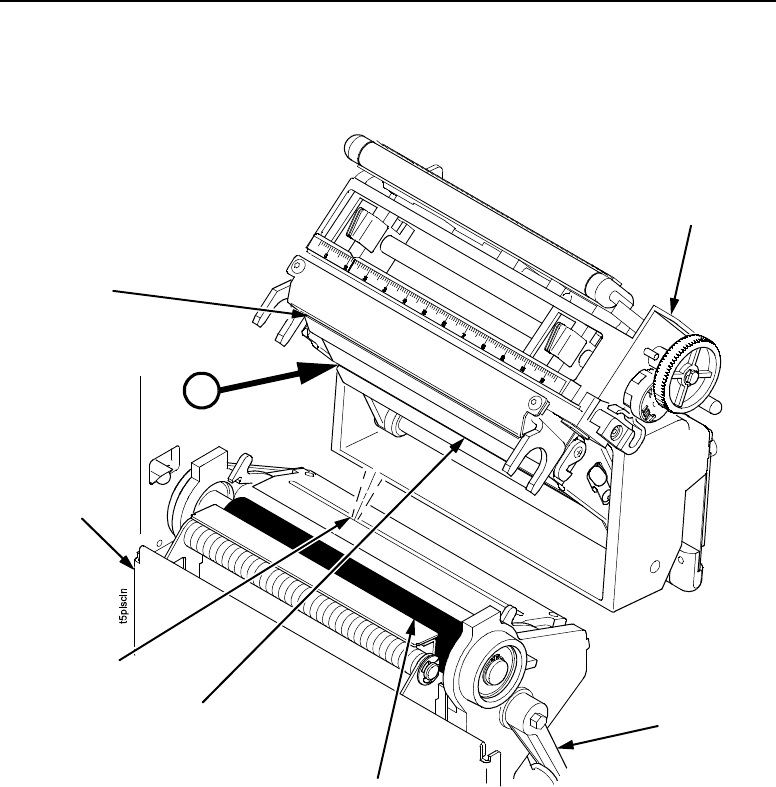 t5plscln