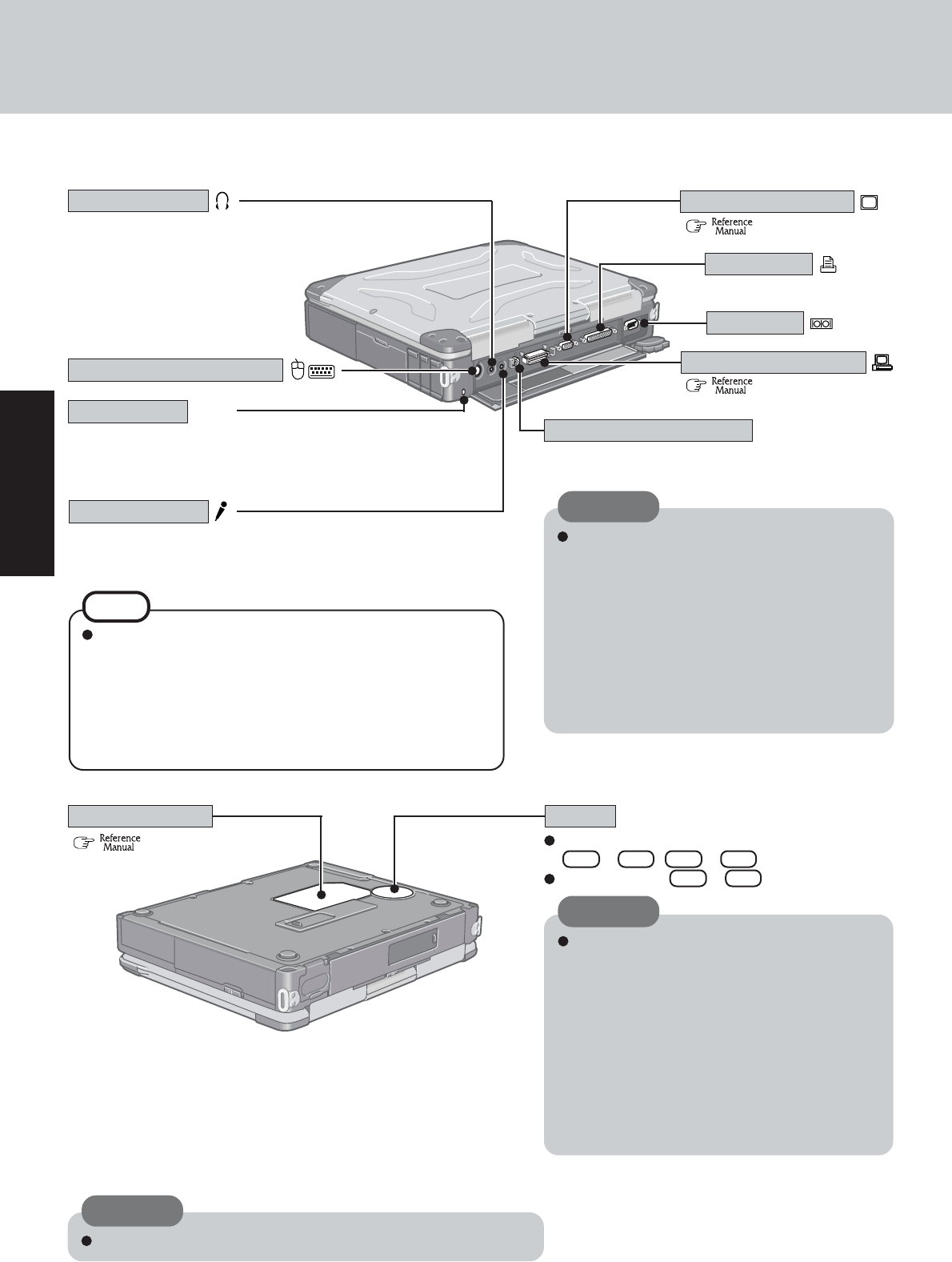 Reference Manual

Reference Manual

Reference Manual