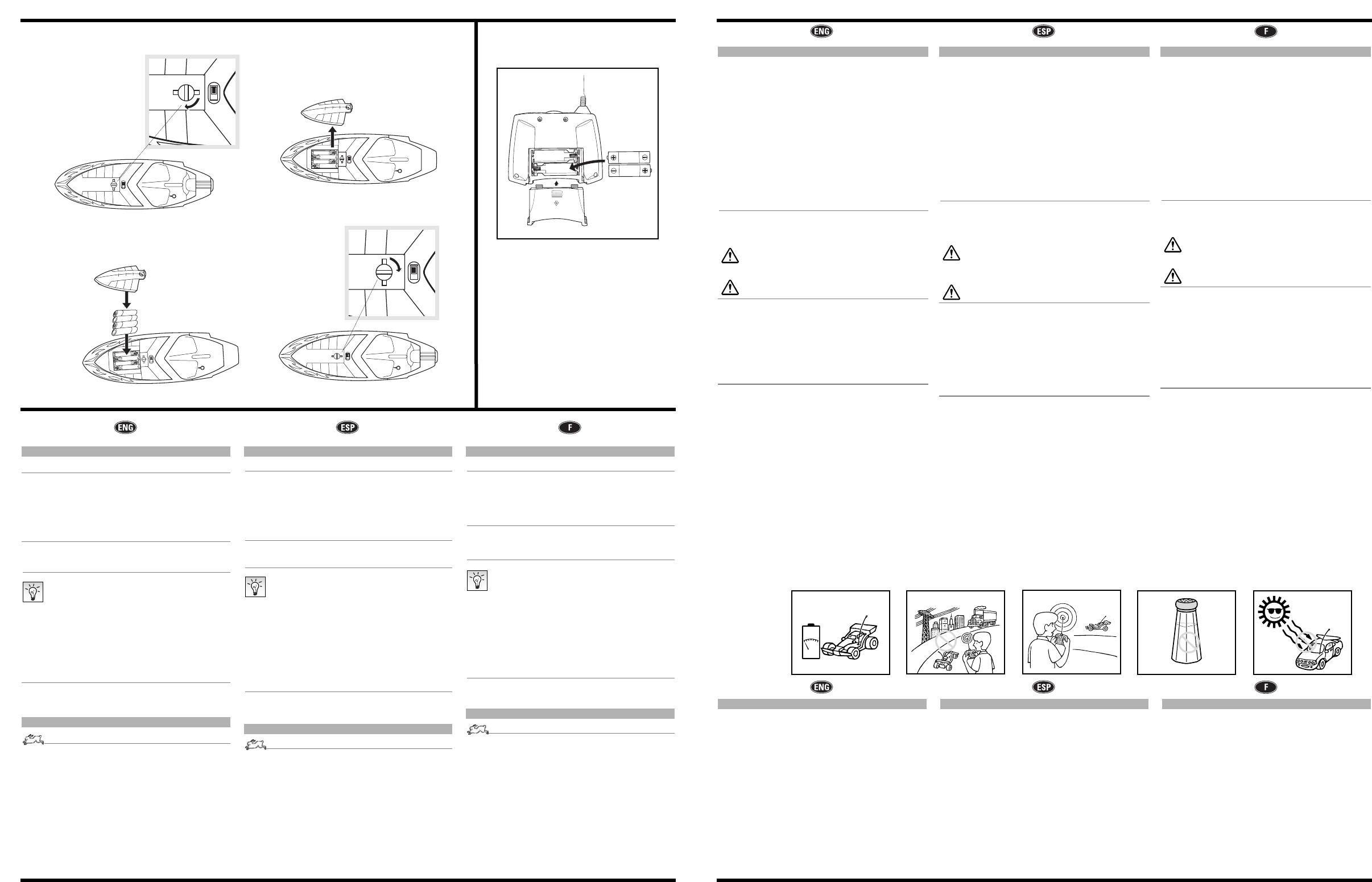 ENG

ESP

F

ENG

ESP

F

ENG

ESP

F