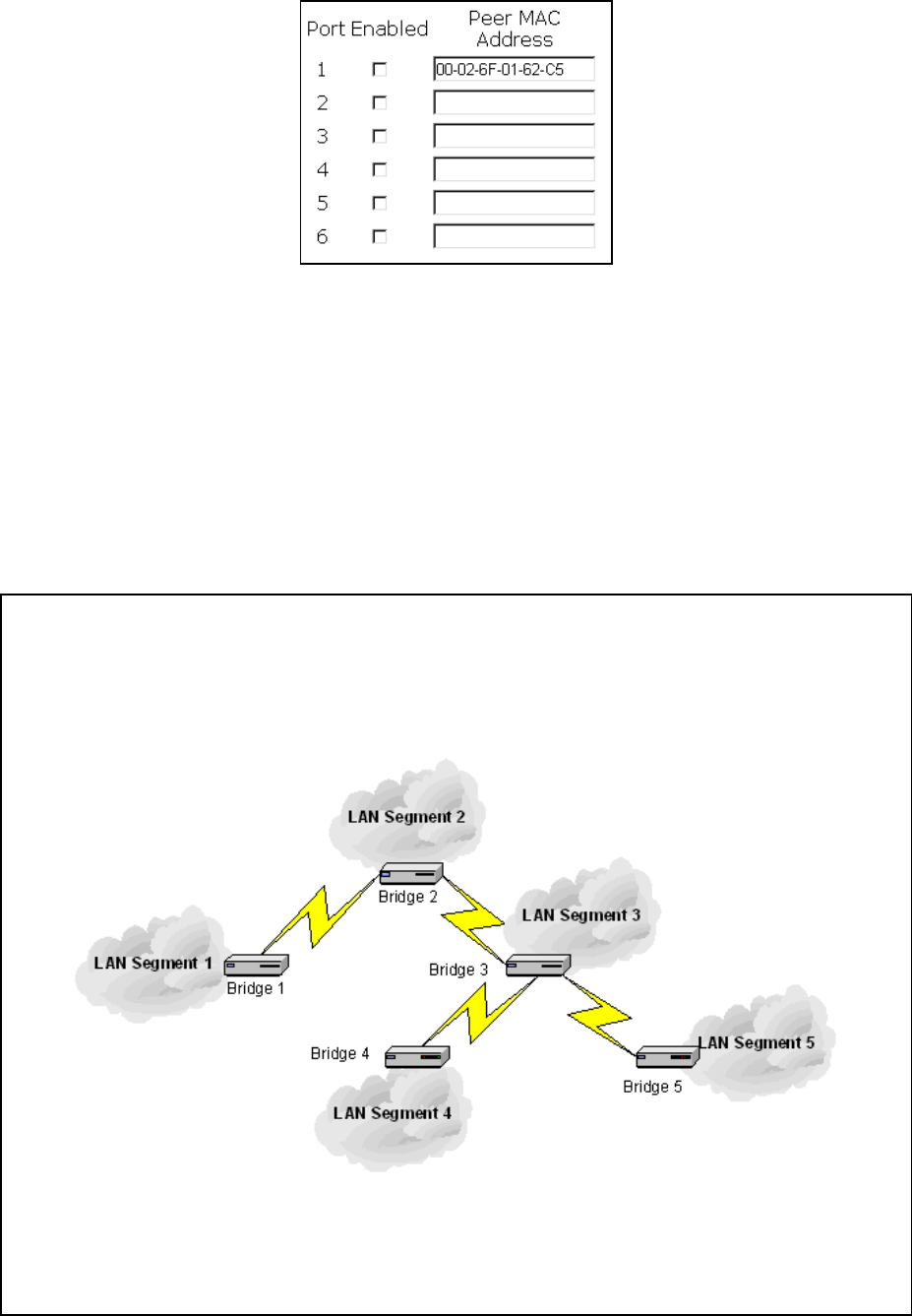 | Port | Enabled | Peer MAC Address |
|---|---|---|
| 1 | ☐ | 00-02-6F-01-62-C5 |
| 2 | ☐ | |
| 3 | ☐ | |
| 4 | ☐ | |
| 5 | ☐ | |
| 6 | ☐ | |

LAN Segment 2
Bridge 2
LAN Segment 3
LAN Segment 1
Bridge 1
Bridge 3
Bridge 4
LAN Segment 5
Bridge 5
LAN Segment 4