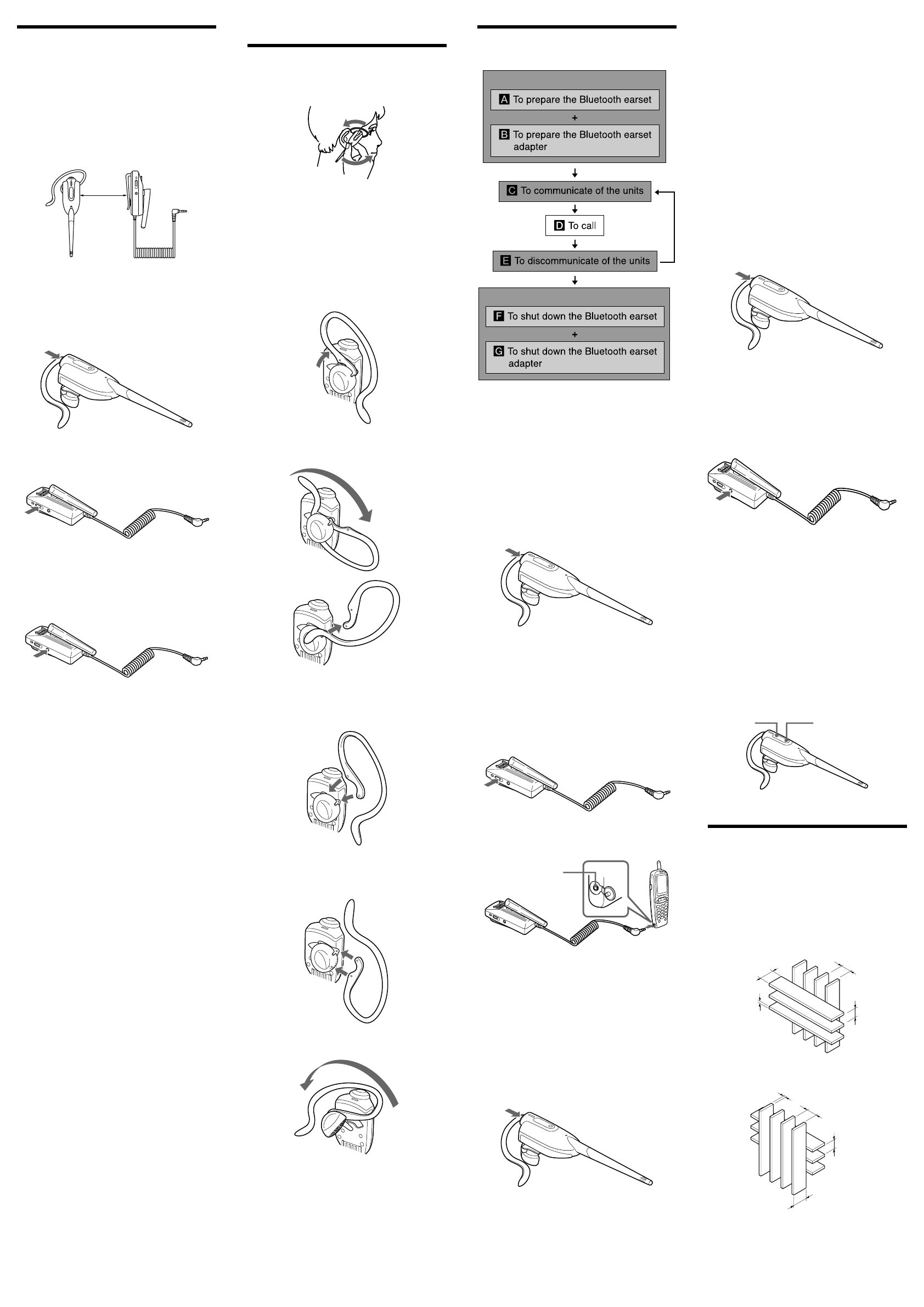 A To prepare the Bluetooth earset

+

B To prepare the Bluetooth earset adapter

C To communicate of the units

D To call

E To discommunicate of the units

F To shut down the Bluetooth earset

+

G To shut down the Bluetooth earset adapter