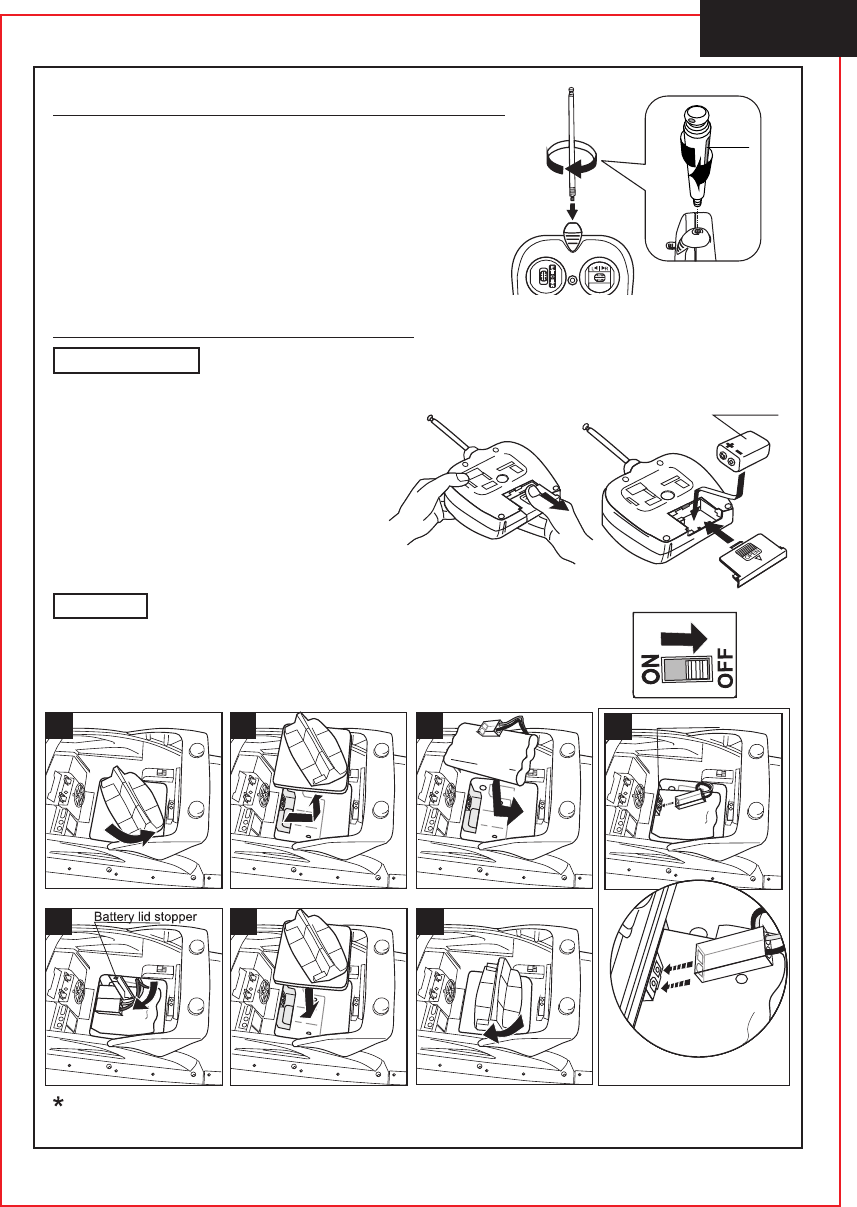 ON OFF

Battery lid stopper

*