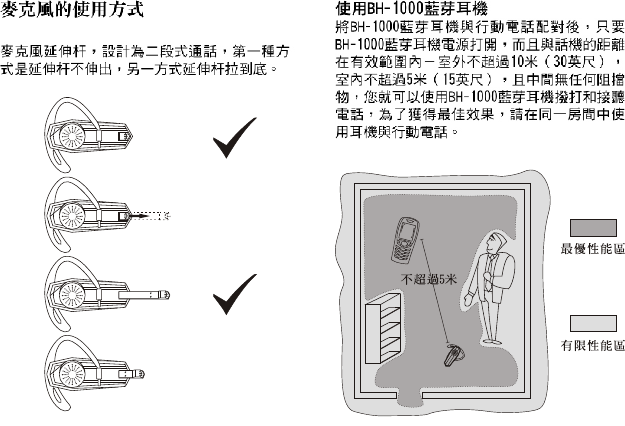 麥克風的使用方式

麥克風延伸杆，設計為二段式通話，第一種方式是延伸杆不伸出，另一方式延伸杆拉到底。

使用BH-1000藍芽耳機

將BH-1000藍芽耳機與行動電話配對後，只要BH-1000藍芽耳機電源打開，而且與話機的距離在有效範圍內－室外不超過10米（30英尺），室內不超過5米（15英尺），且中間無任何阻擋物，您就可以使用BH-1000藍芽耳機撥打和接聽電話，為了獲得最佳效果，請在同一房間中使用耳機與行動電話。

不超過5米

最優性能區

有限性能區