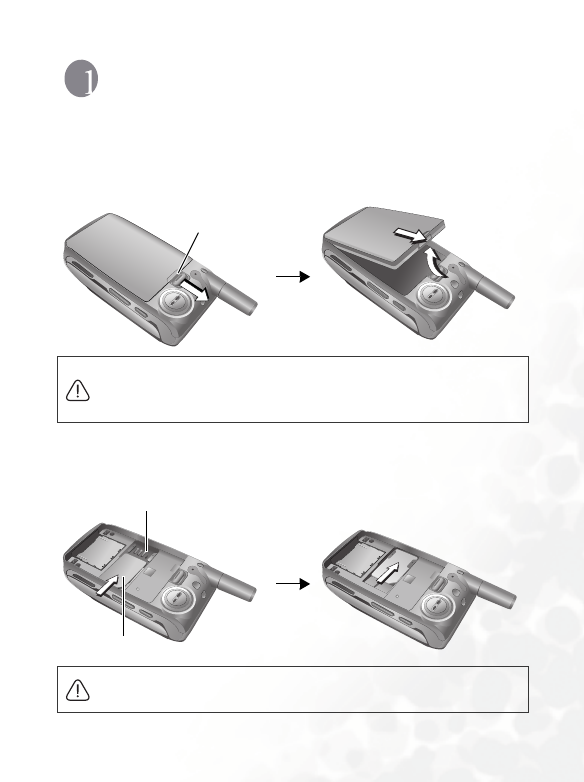 1