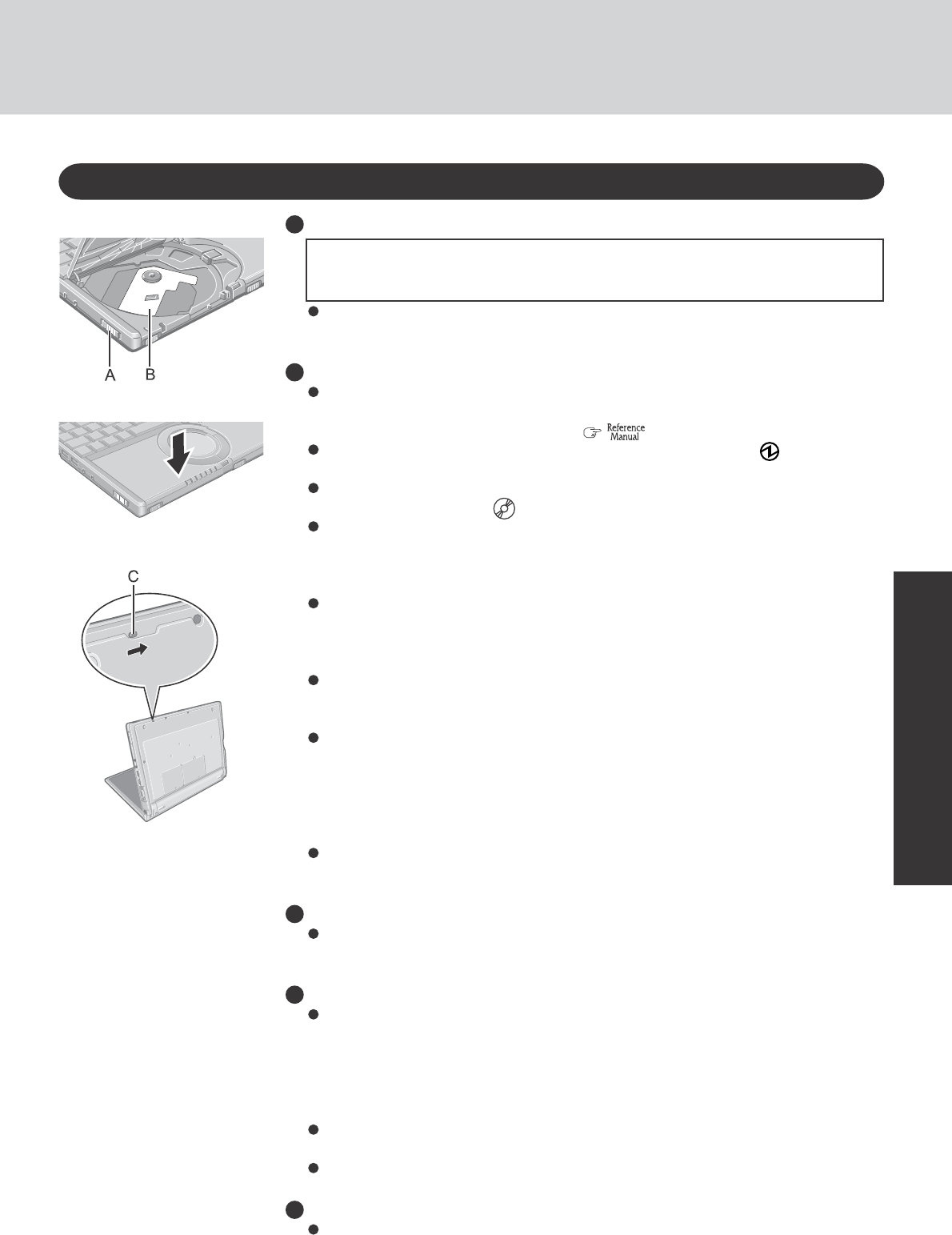 A B

Reference Manual

C