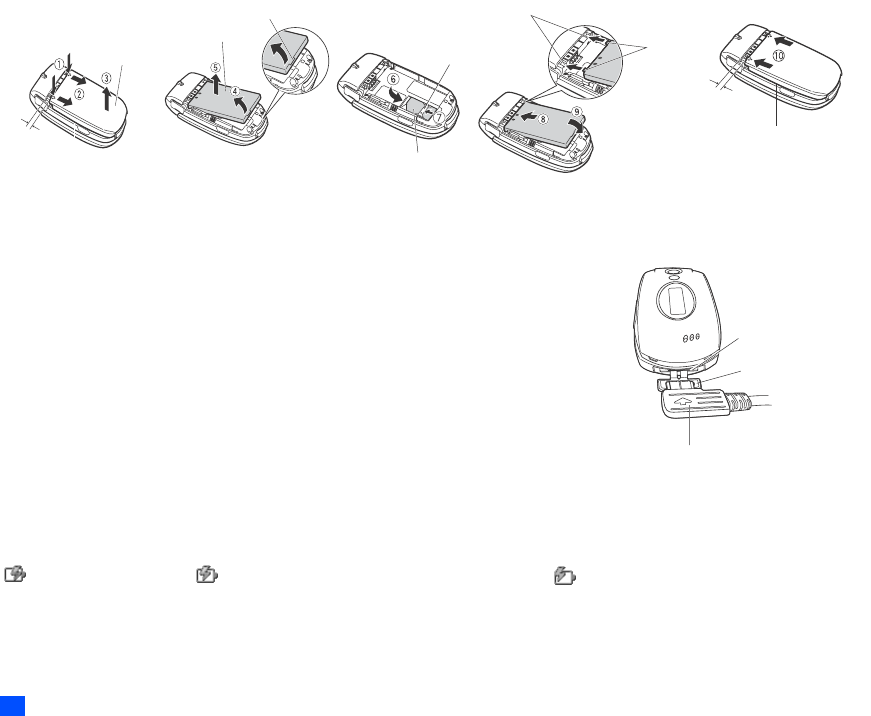 ①
②
③
⑤
④
⑥
⑦
⑧
⑨
⑩