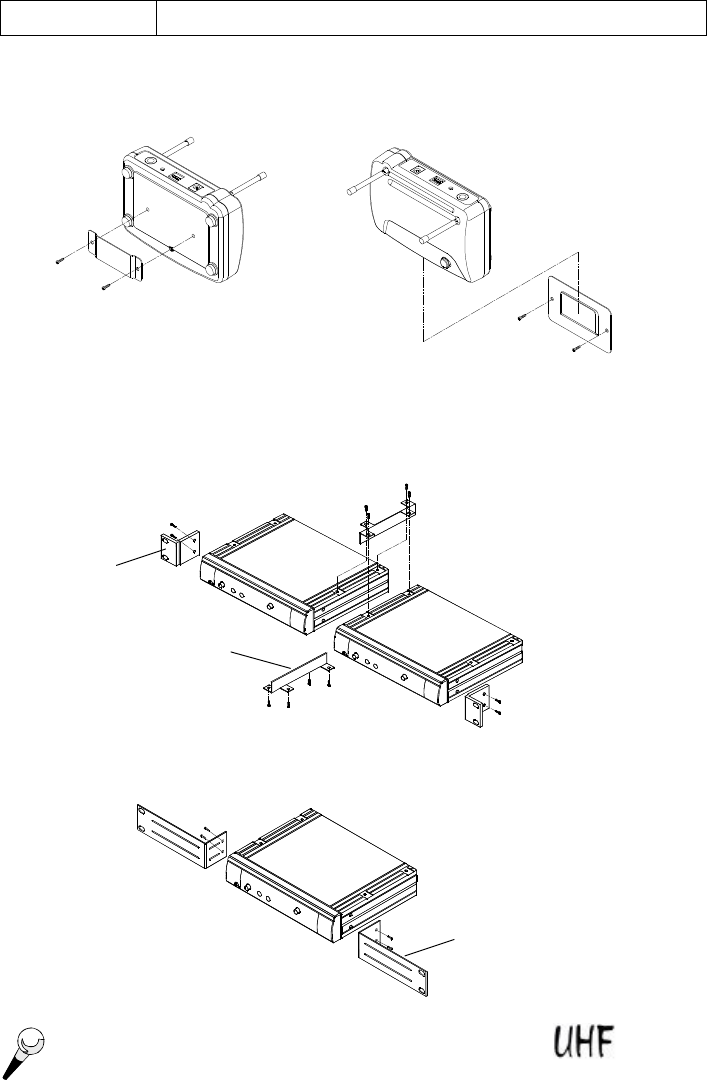 UHF