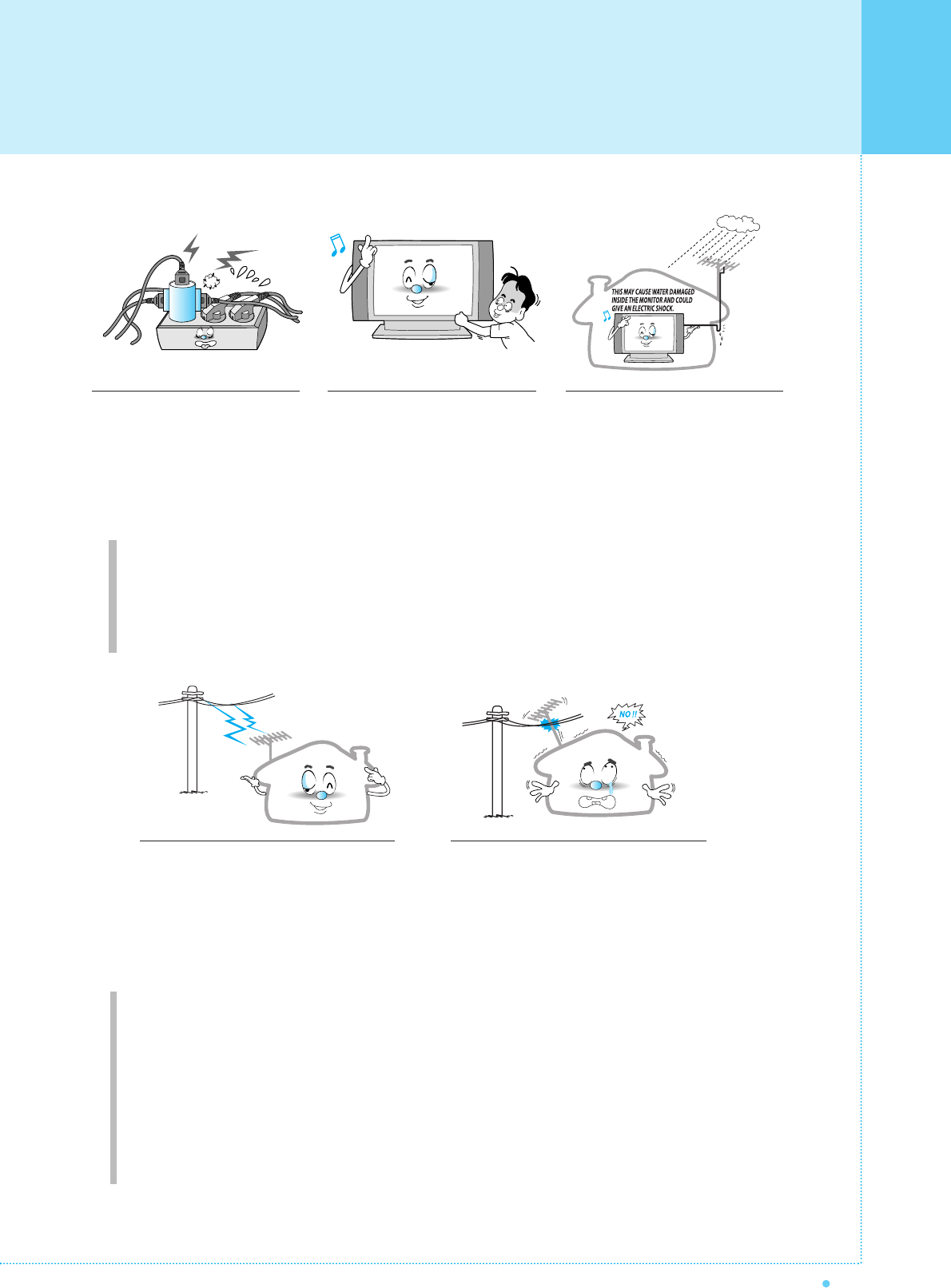 THIS MAY CAUSE WATER DAMAGED INSIDE THE MONITOR AND COULD GIVE AN ELECTRIC SHOCK.

NO !!