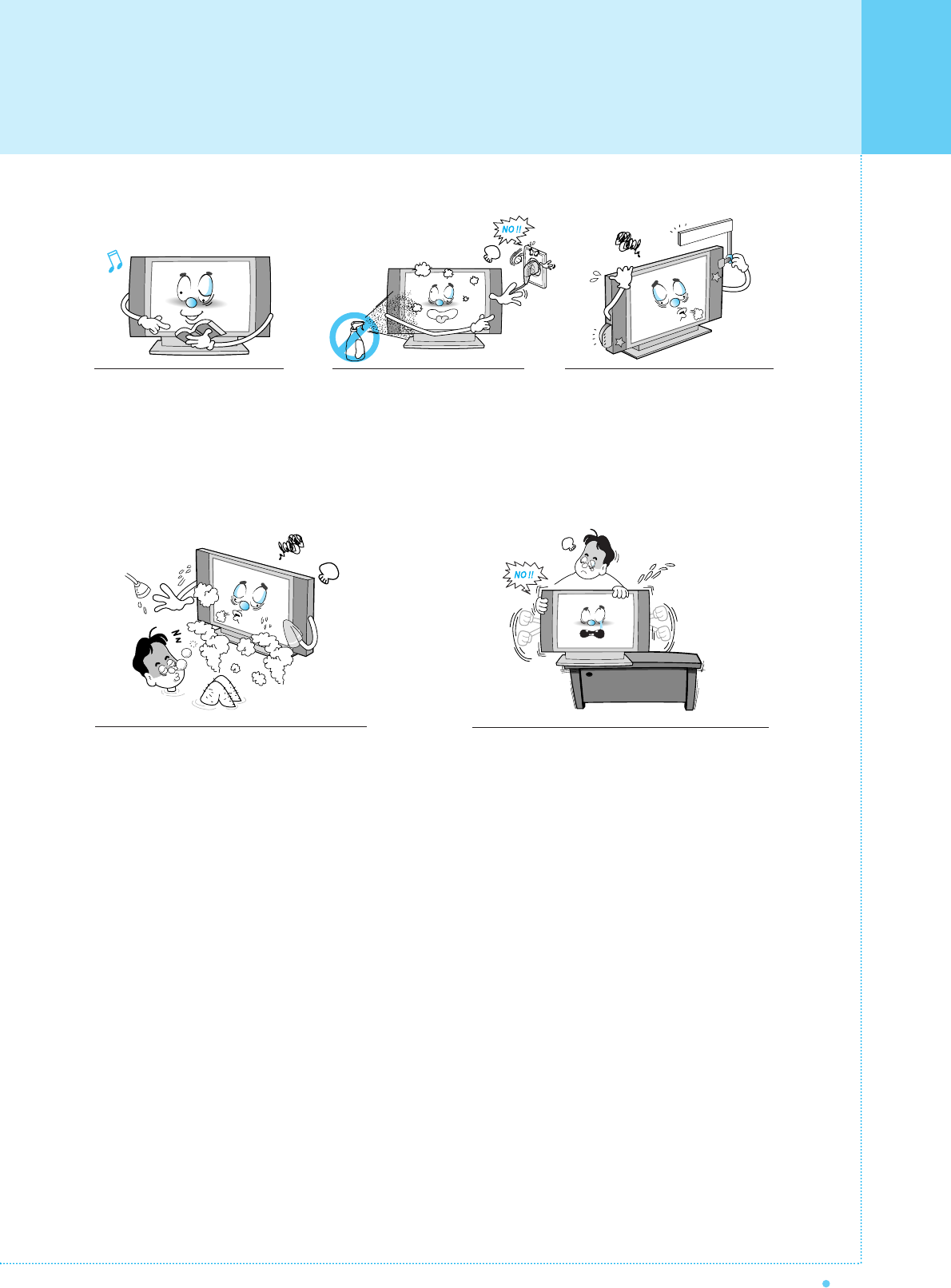 NO !!

NO !!