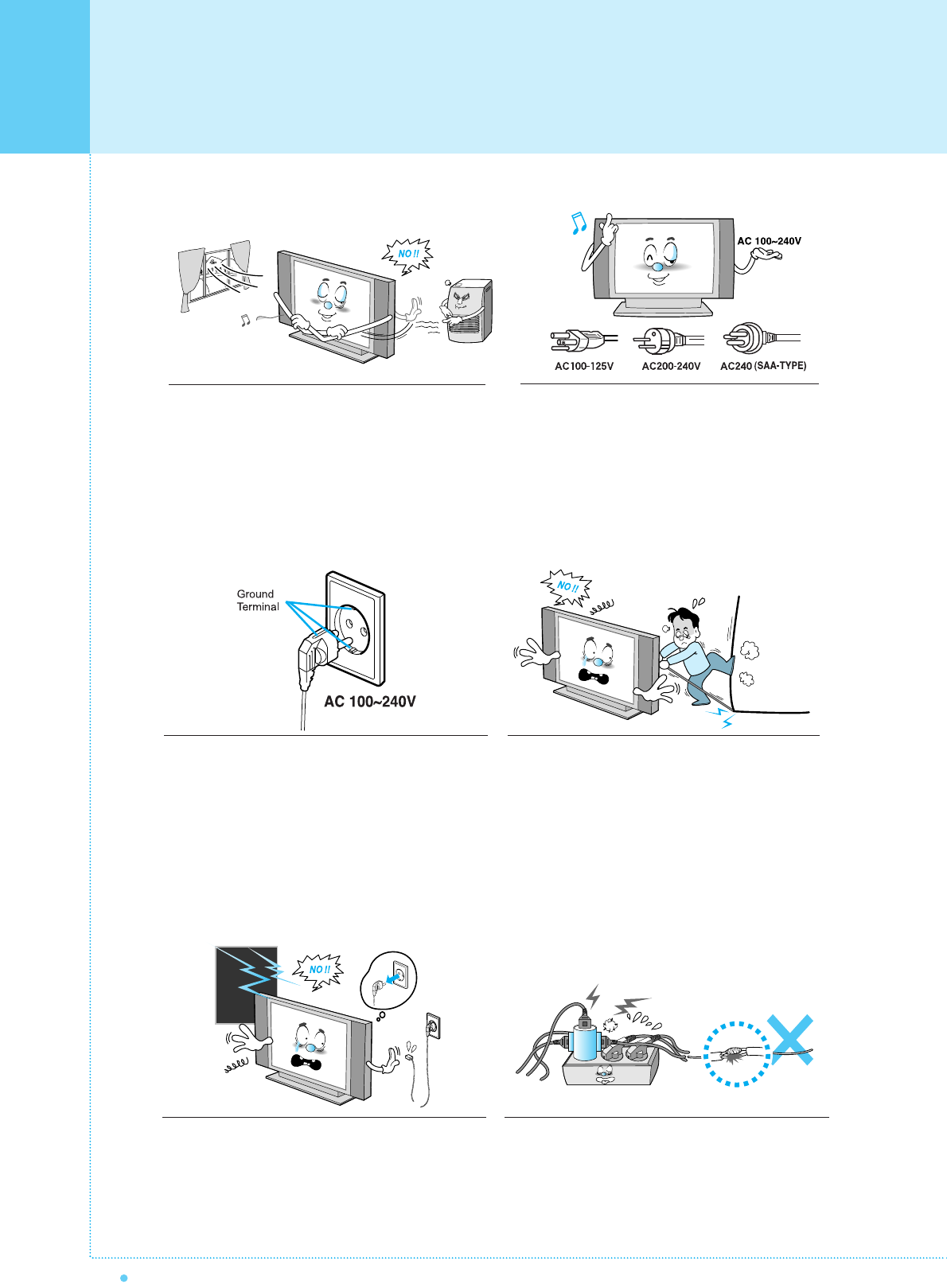 NO !!

AC 100~240V

AC100-125V

AC200-240V

AC240 (SAA-TYPE)

Ground Terminal

AC 100~240V

NO !!

NO !!