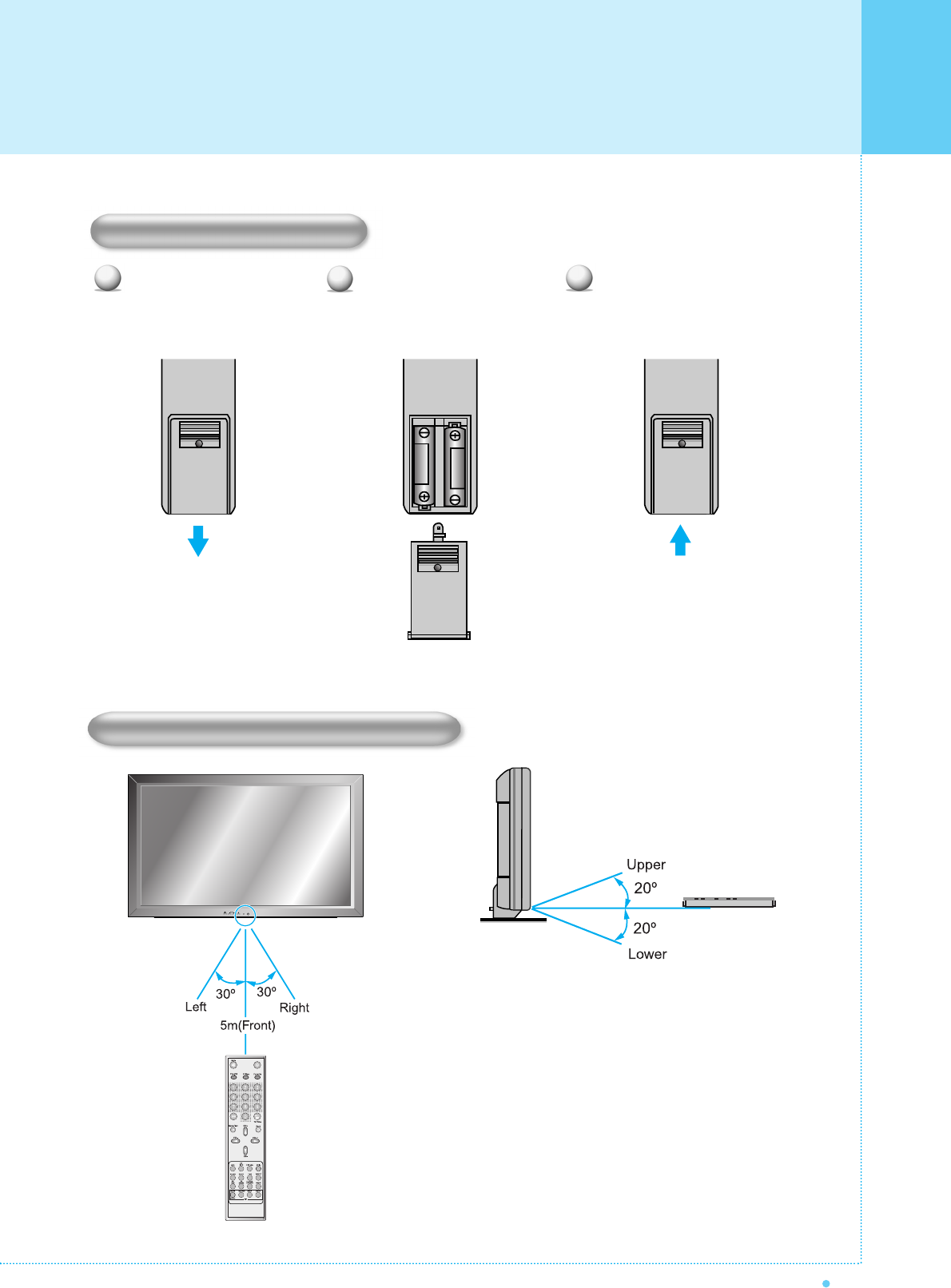 Upper
20º
20º
Lower

30º
30º
Left
Right
5m(Front)