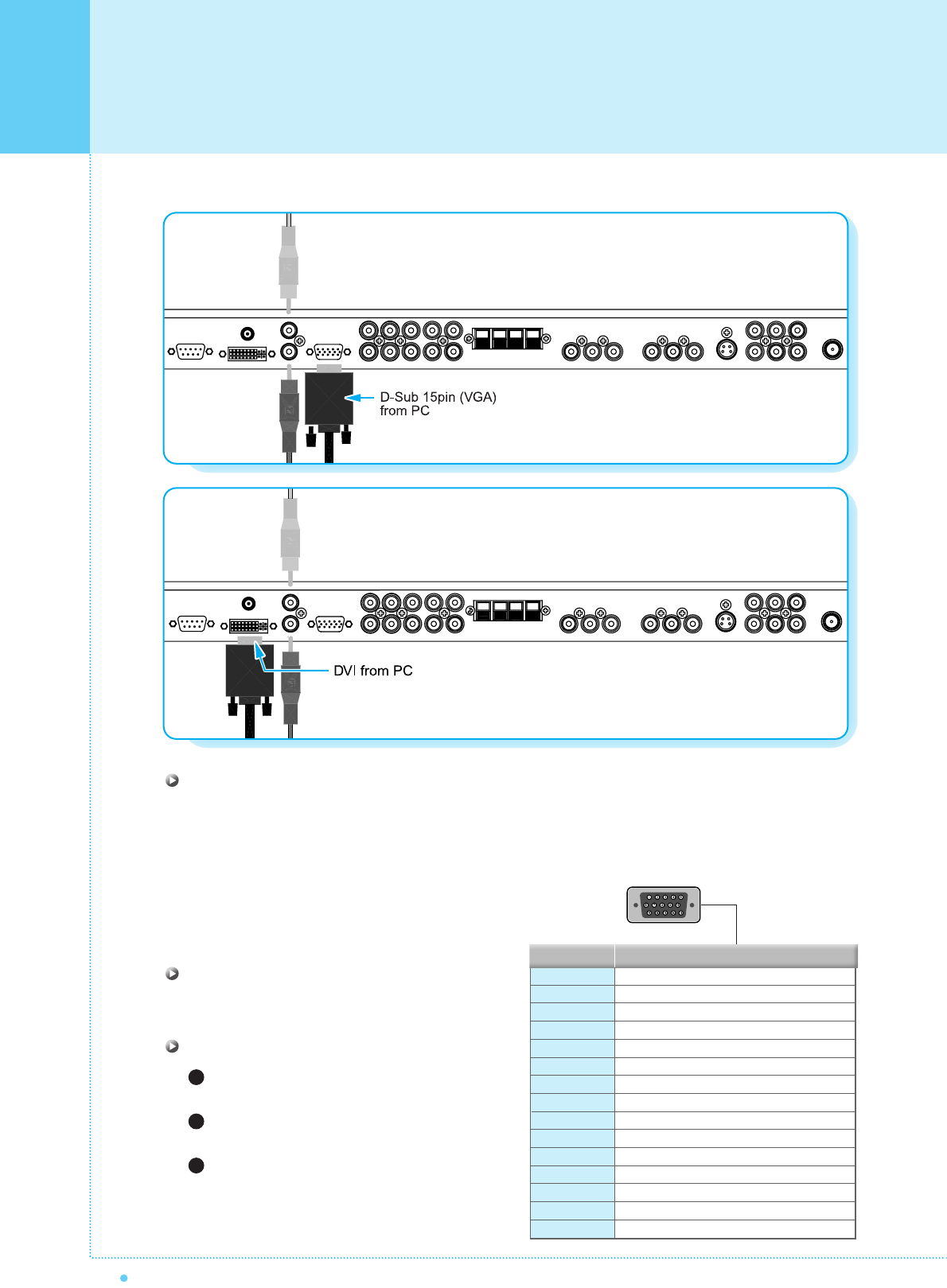 D-Sub 15pin (VGA) from PC

DVI from PC