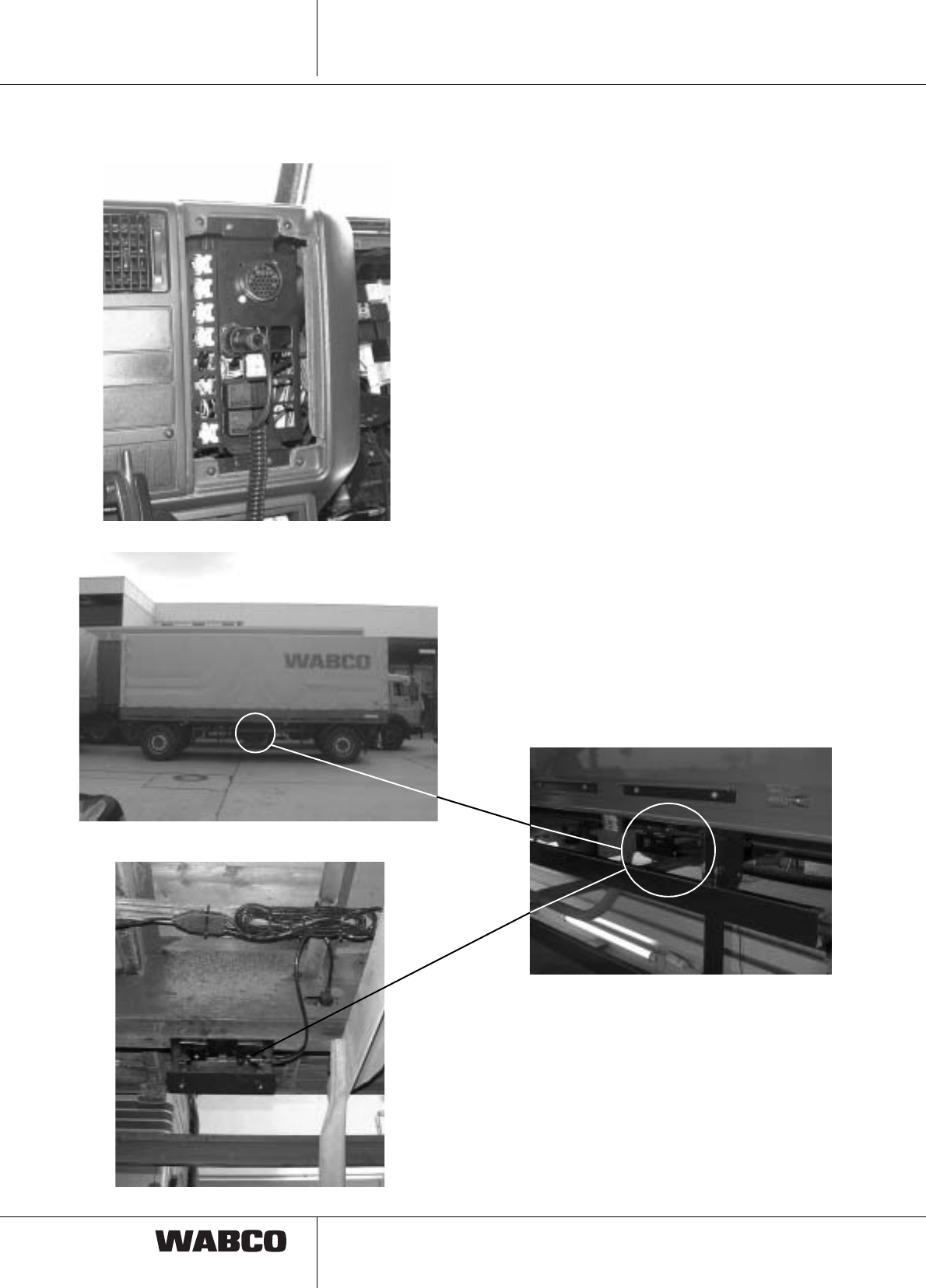 WABCO

WABCO