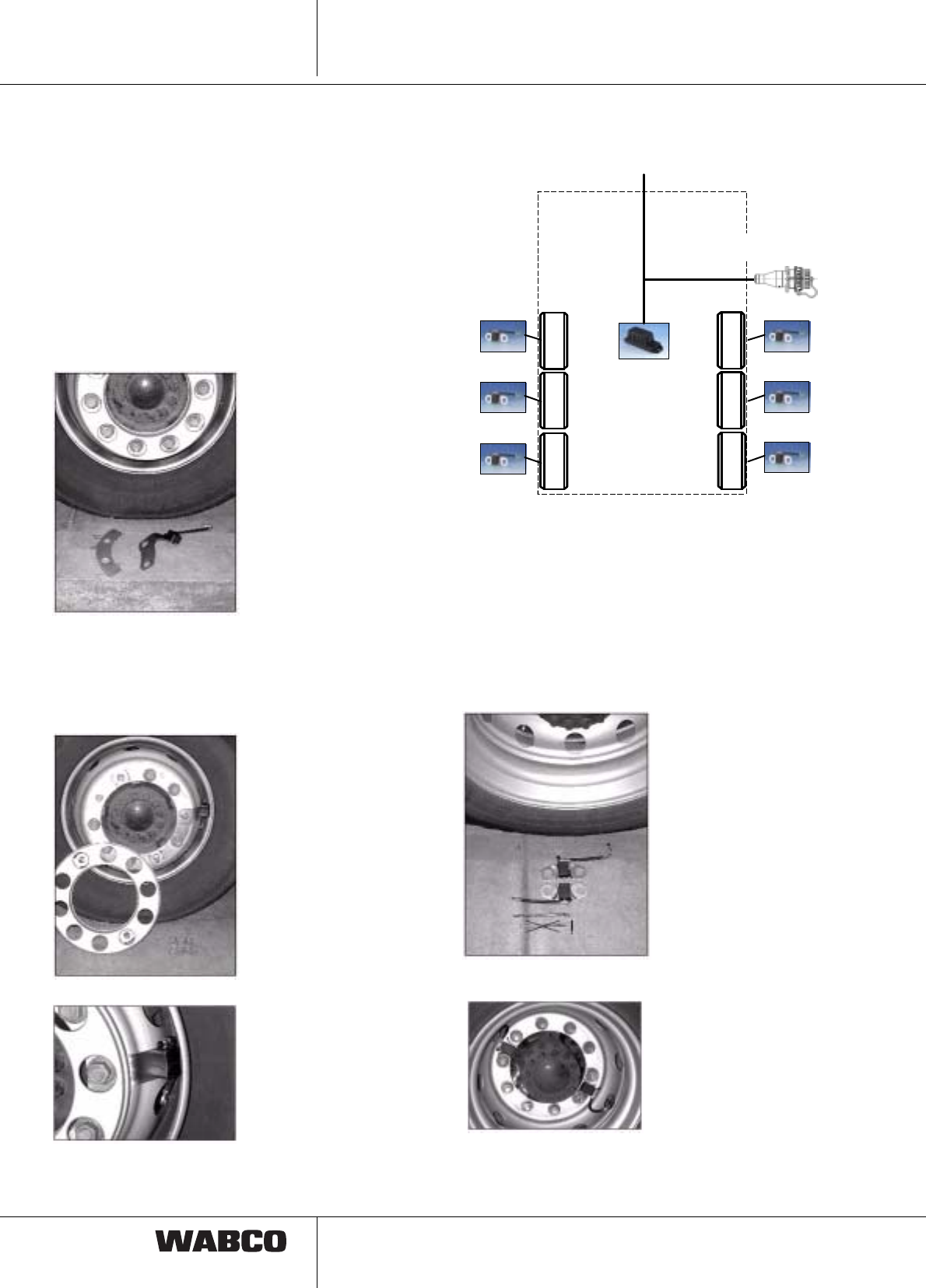 WABCO