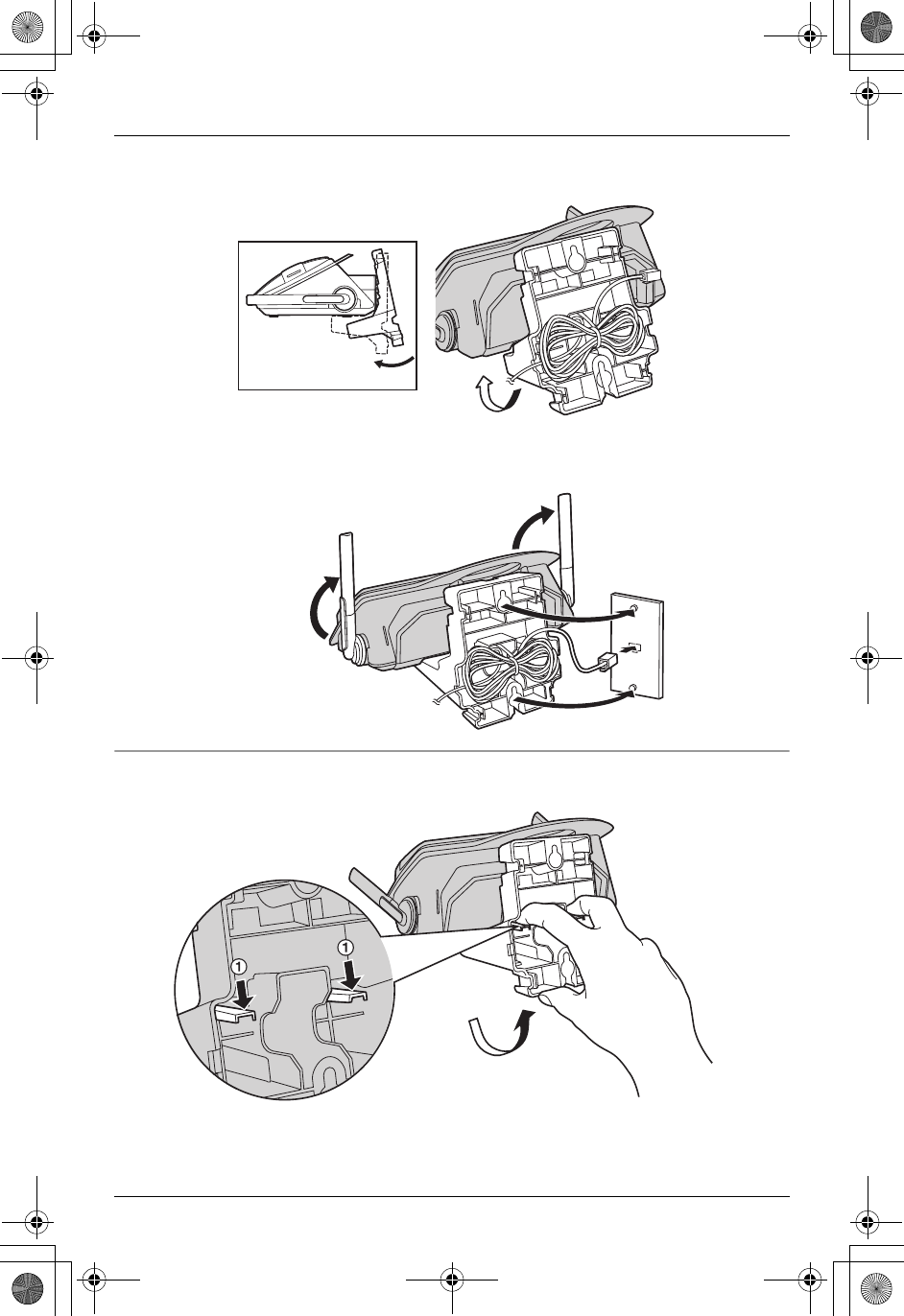 ①

①