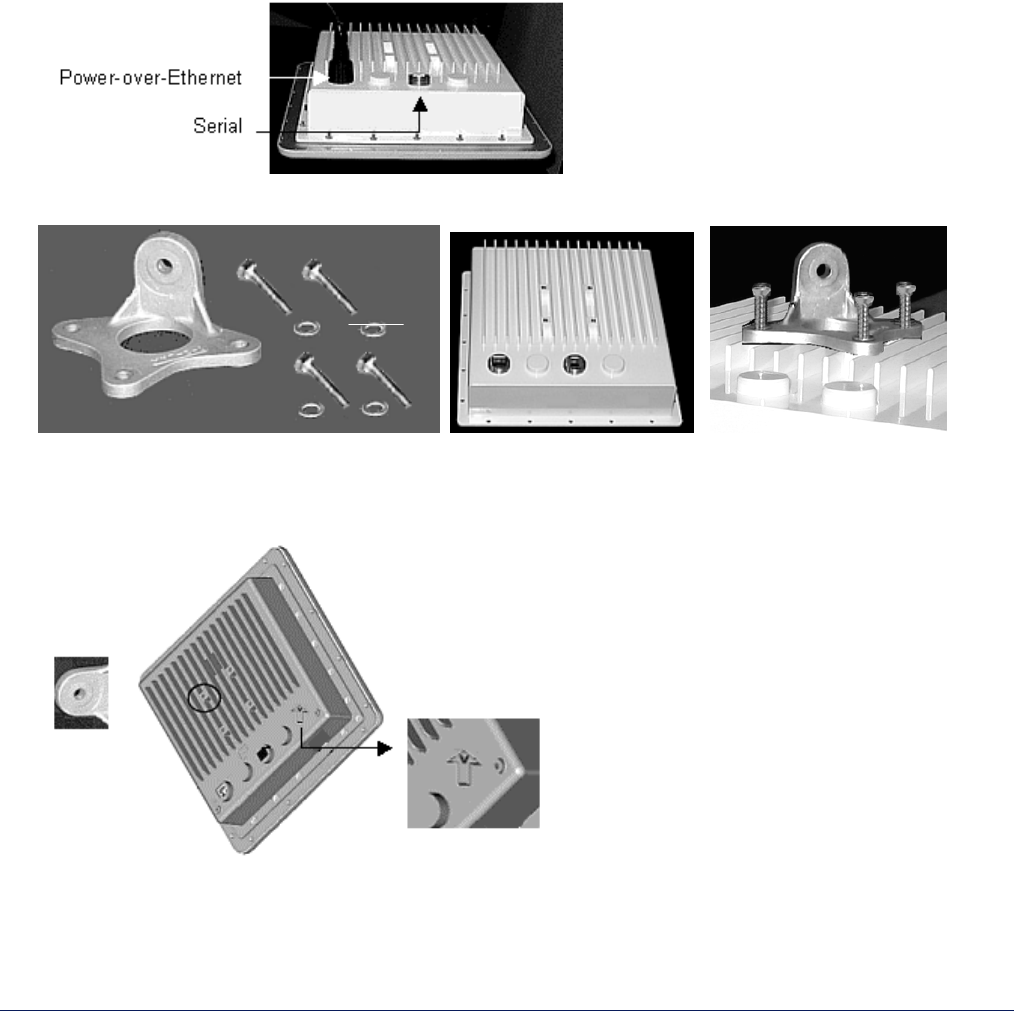 Power-over-Ethernet

Serial