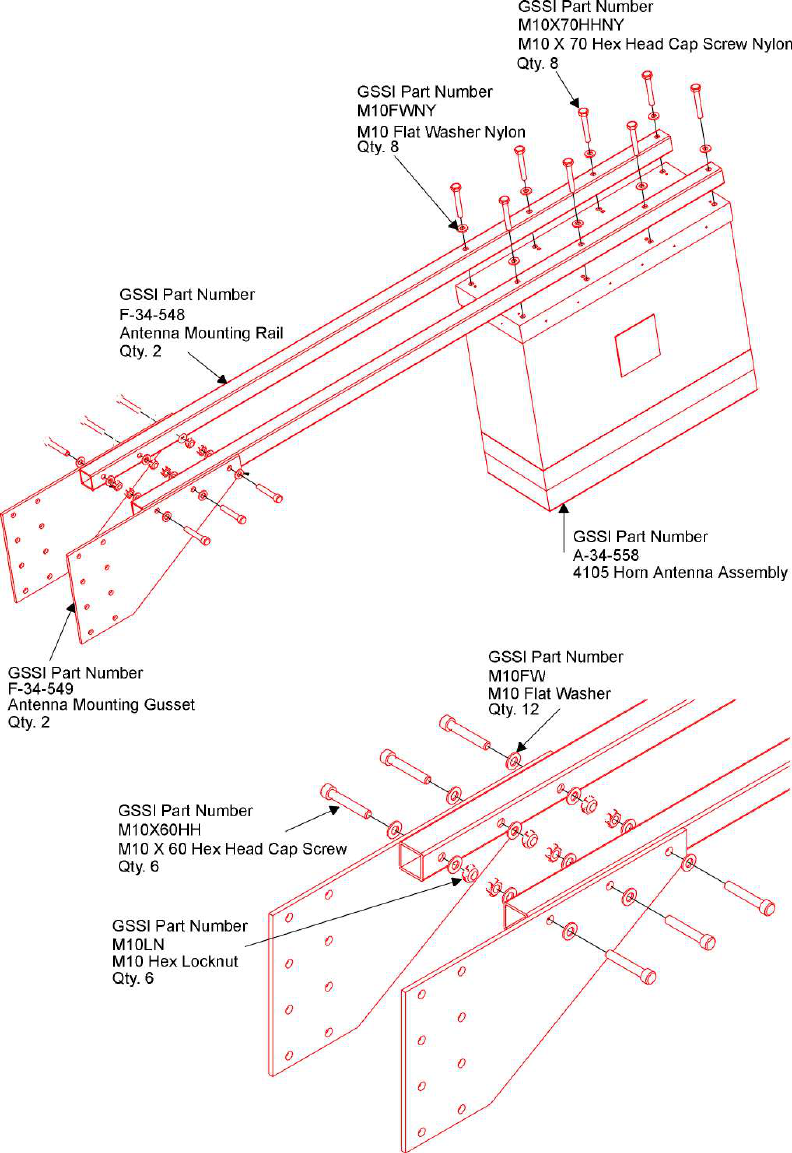 GSSI Part Number
M10X70HHNY
M10 X 70 Hex Head Cap Screw Nylon
Qty. 8

GSSI Part Number
M10FWNY
M10 Flat Washer Nylon
Qty. 8

GSSI Part Number
F-34-548
Antenna Mounting Rail
Qty. 2

GSSI Part Number
A-34-558
4105 Horn Antenna Assembly

GSSI Part Number
F-34-549
Antenna Mounting Gusset
Qty. 2

GSSI Part Number
M10FW
M10 Flat Washer
Qty. 12

GSSI Part Number
M10X60HH
M10 X 60 Hex Head Cap Screw
Qty. 6

GSSI Part Number
M10LN
M10 Hex Locknut
Qty. 6