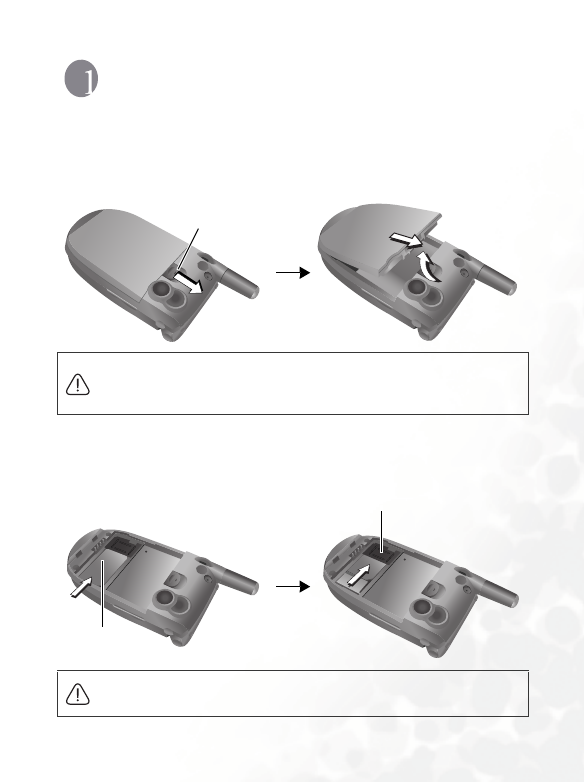 1