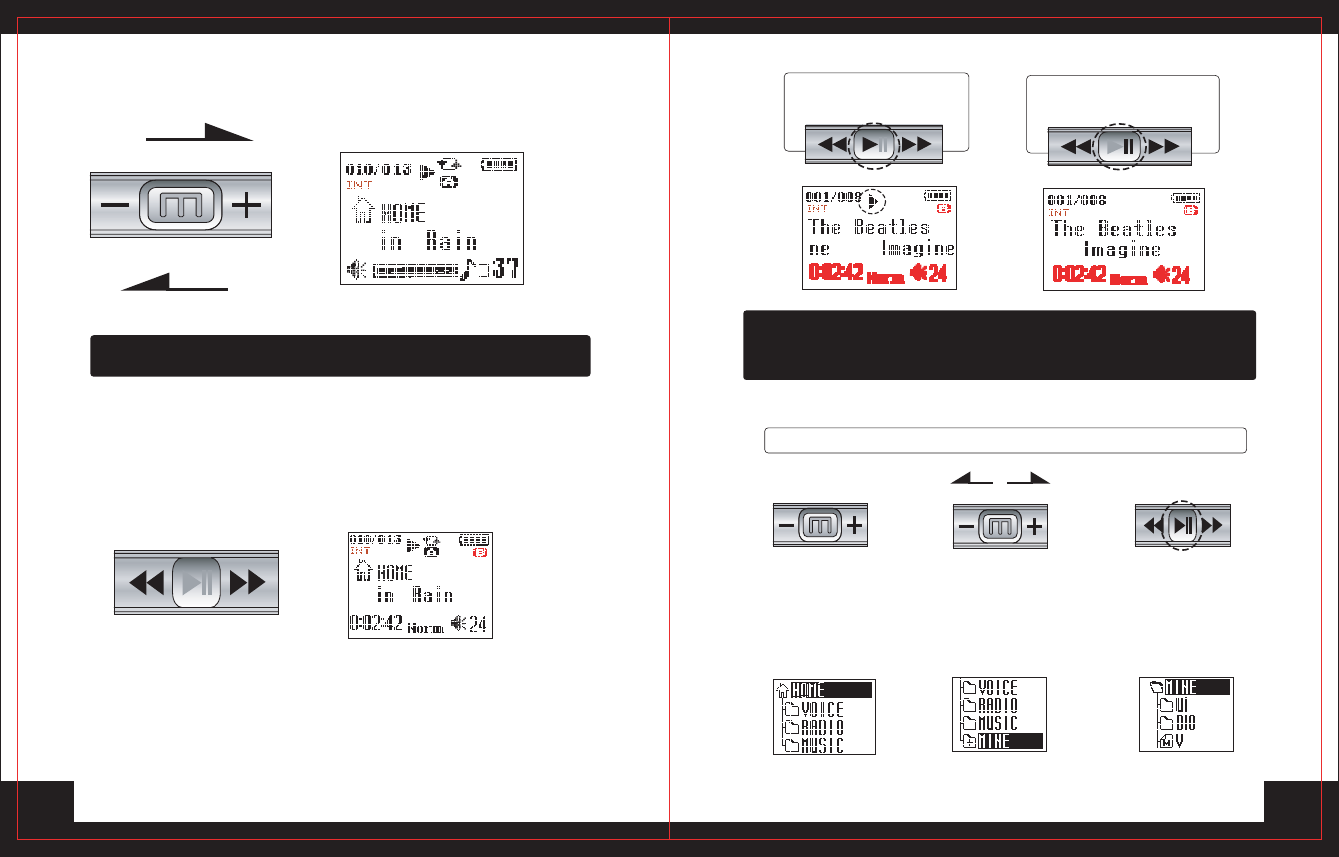 010/013
INT
HOME
in Rain
37

010/013
INT
HOME
in Rain
0:02:42 Norm 24

001/008
INT
The Beatles
ne Imagine
0:02:42 Norm 24

001/008
INT
The Beatles
Imagine
0:02:42 Norm 24

HOME
VOICE
RADIO
MUSIC

VOICE
RADIO
MUSIC
MINE

MINE
UI
DIO
V