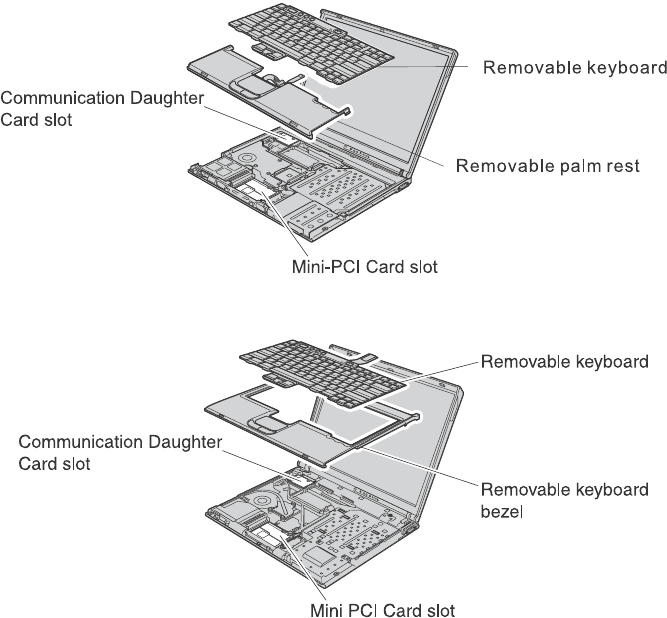 Removable keyboard

Communication Daughter Card slot

Removable palm rest

Mini-PCI Card slot

Removable keyboard

Communication Daughter Card slot

Removable keyboard bezel

Mini PCI Card slot