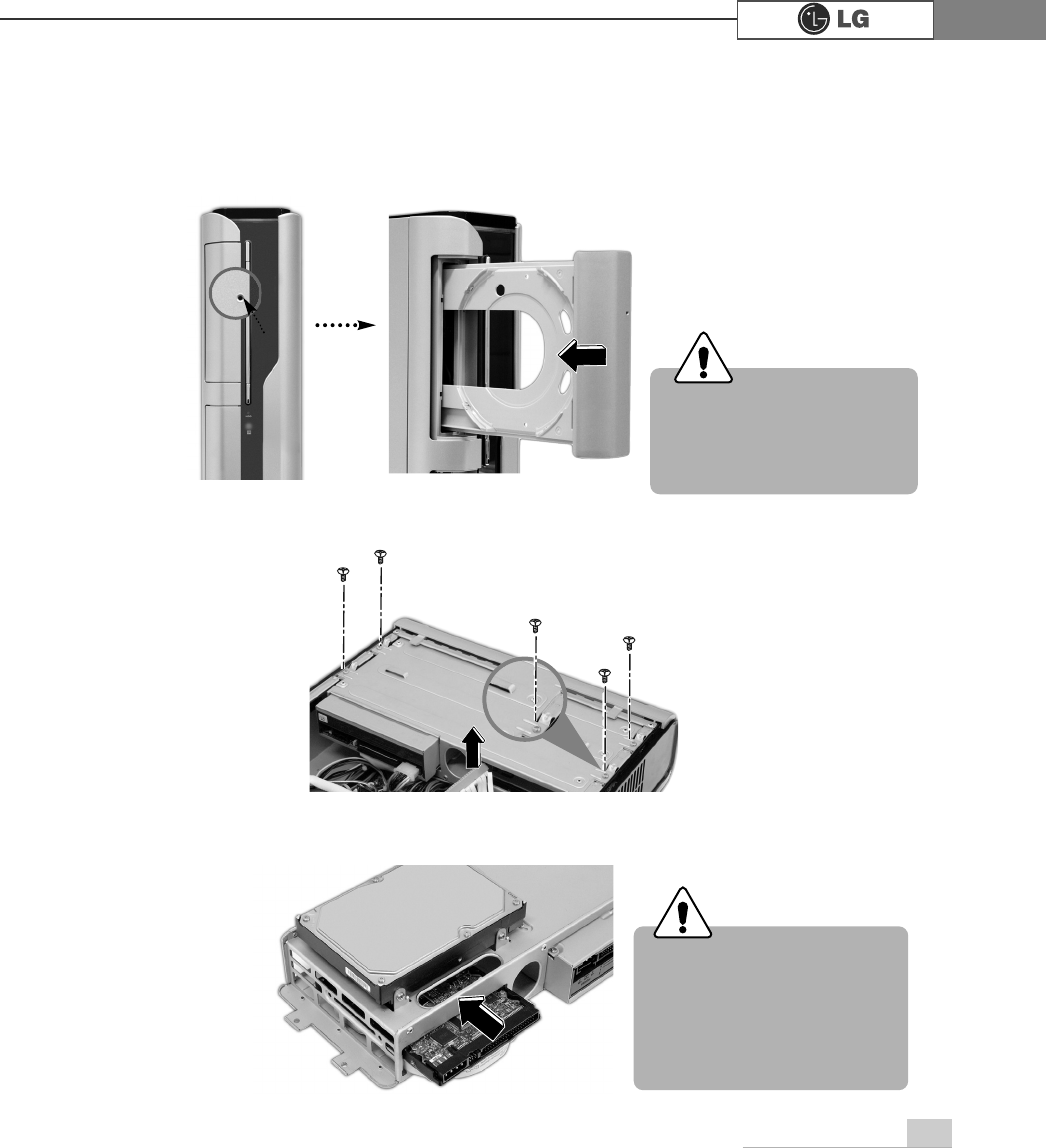 LG