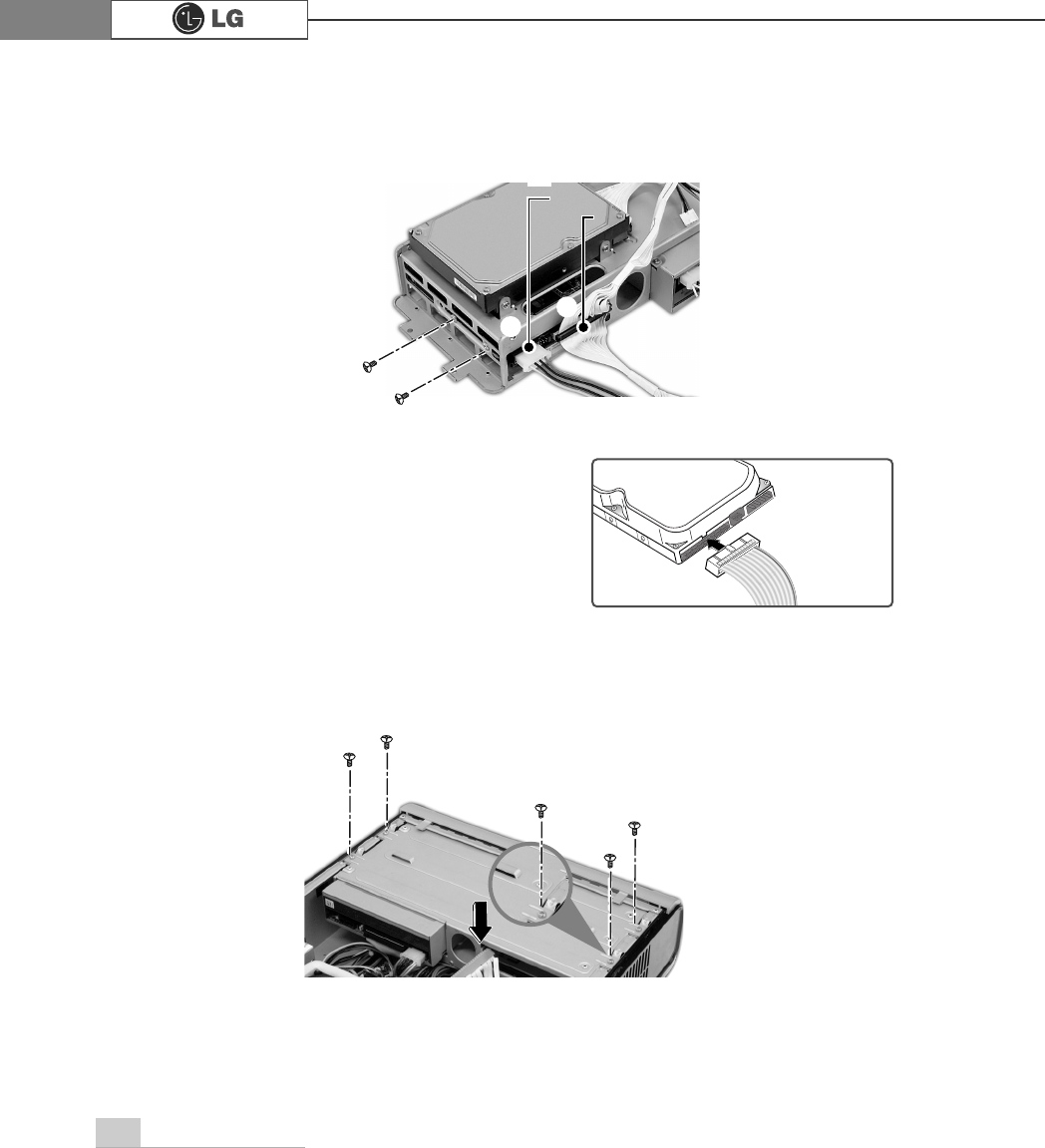 LG