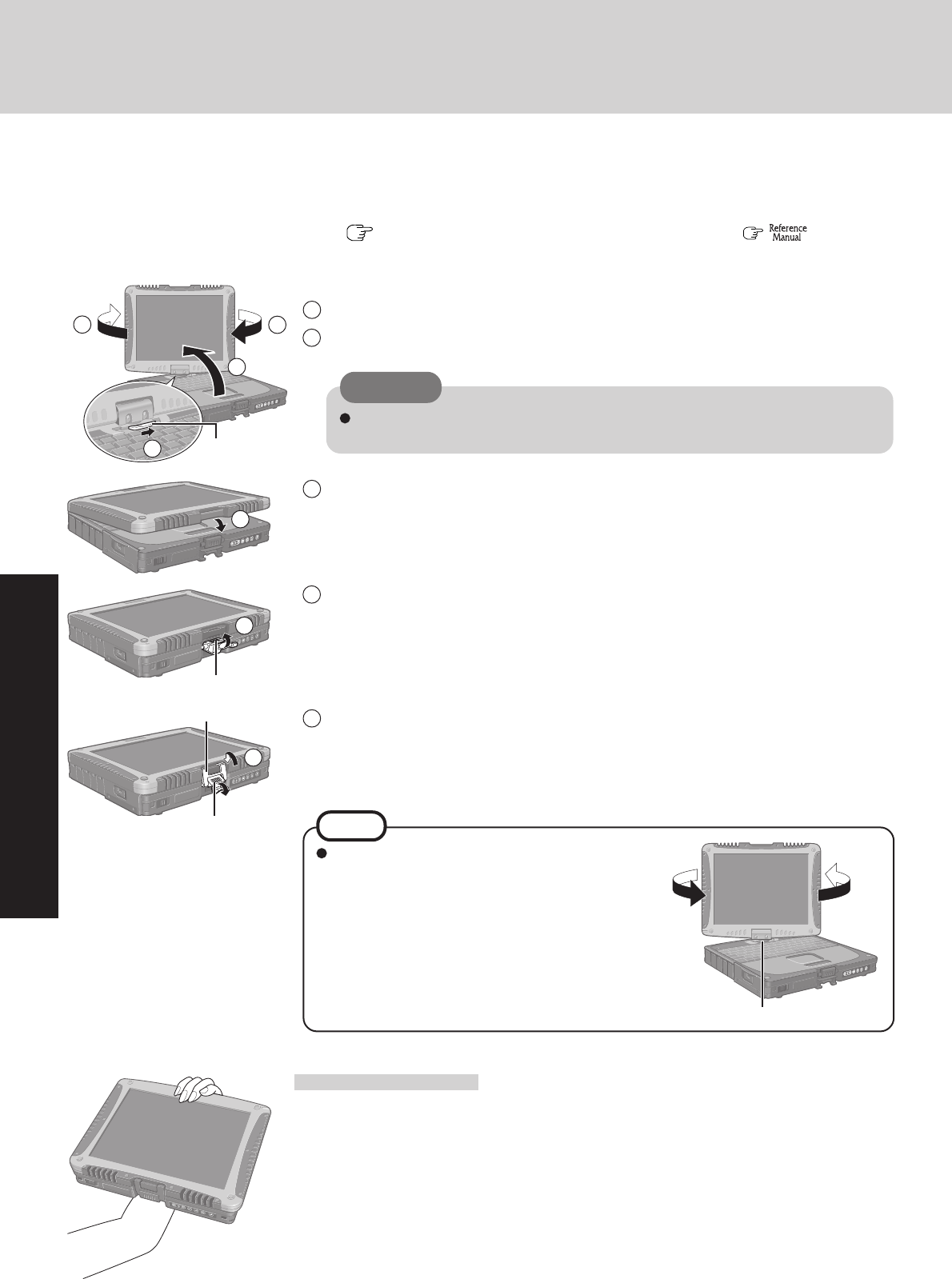 Reference Manual