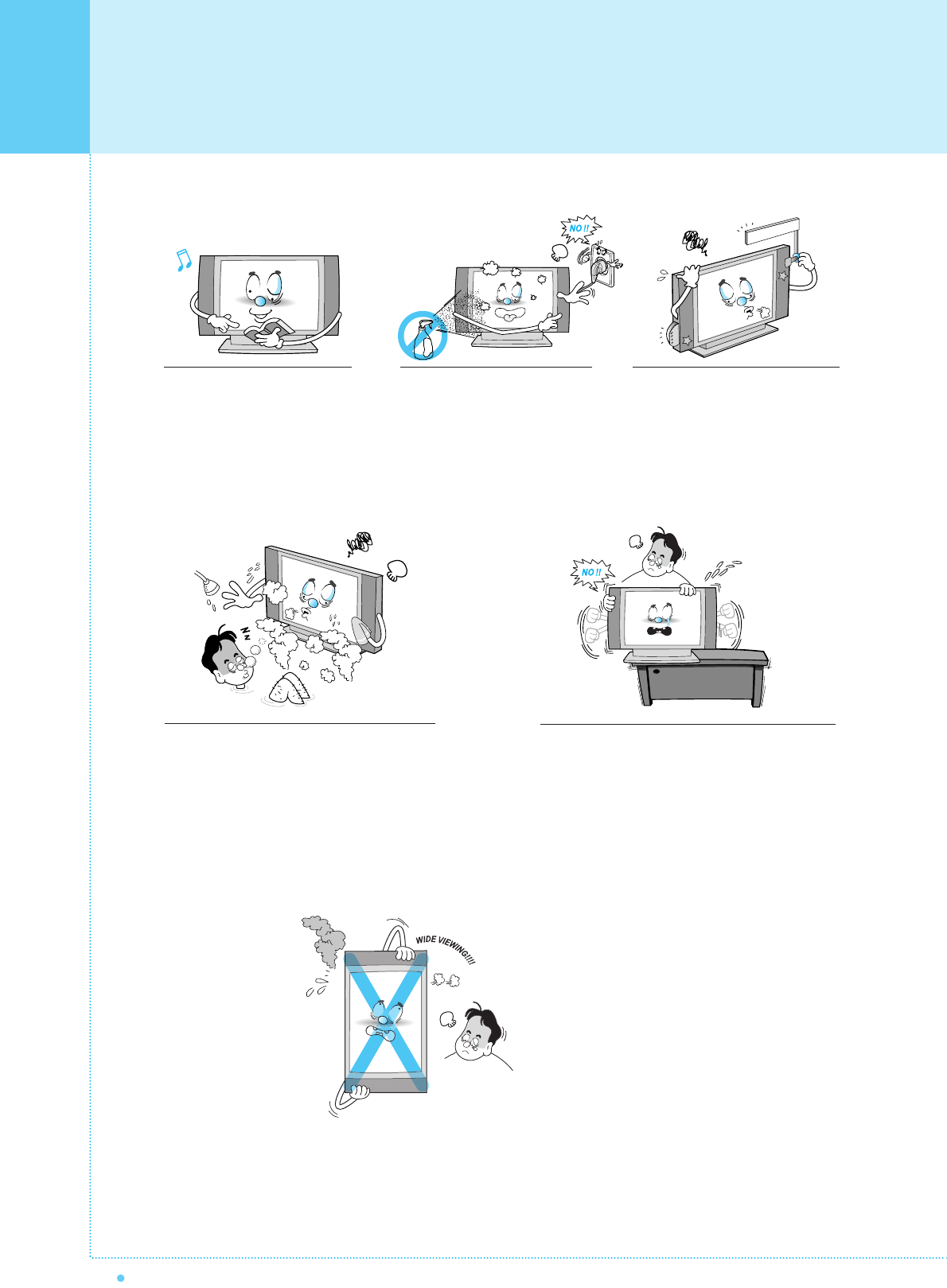 NO !!

NO !!

WIDE VIEWING!!!!