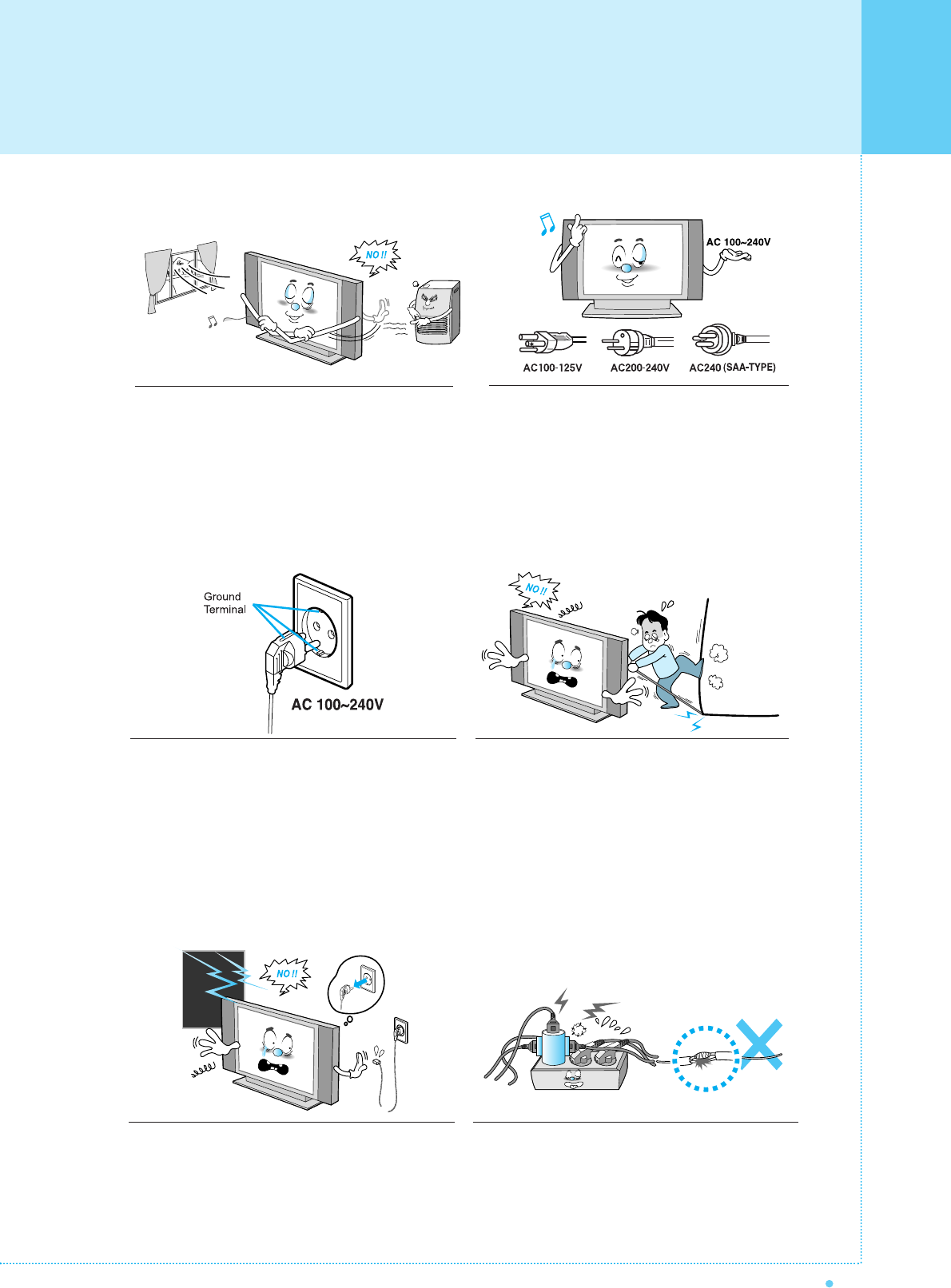 NO !!

AC 100~240V

AC100-125V

AC200-240V

AC240 (SAA-TYPE)

Ground Terminal

AC 100~240V

NO !!

NO !!