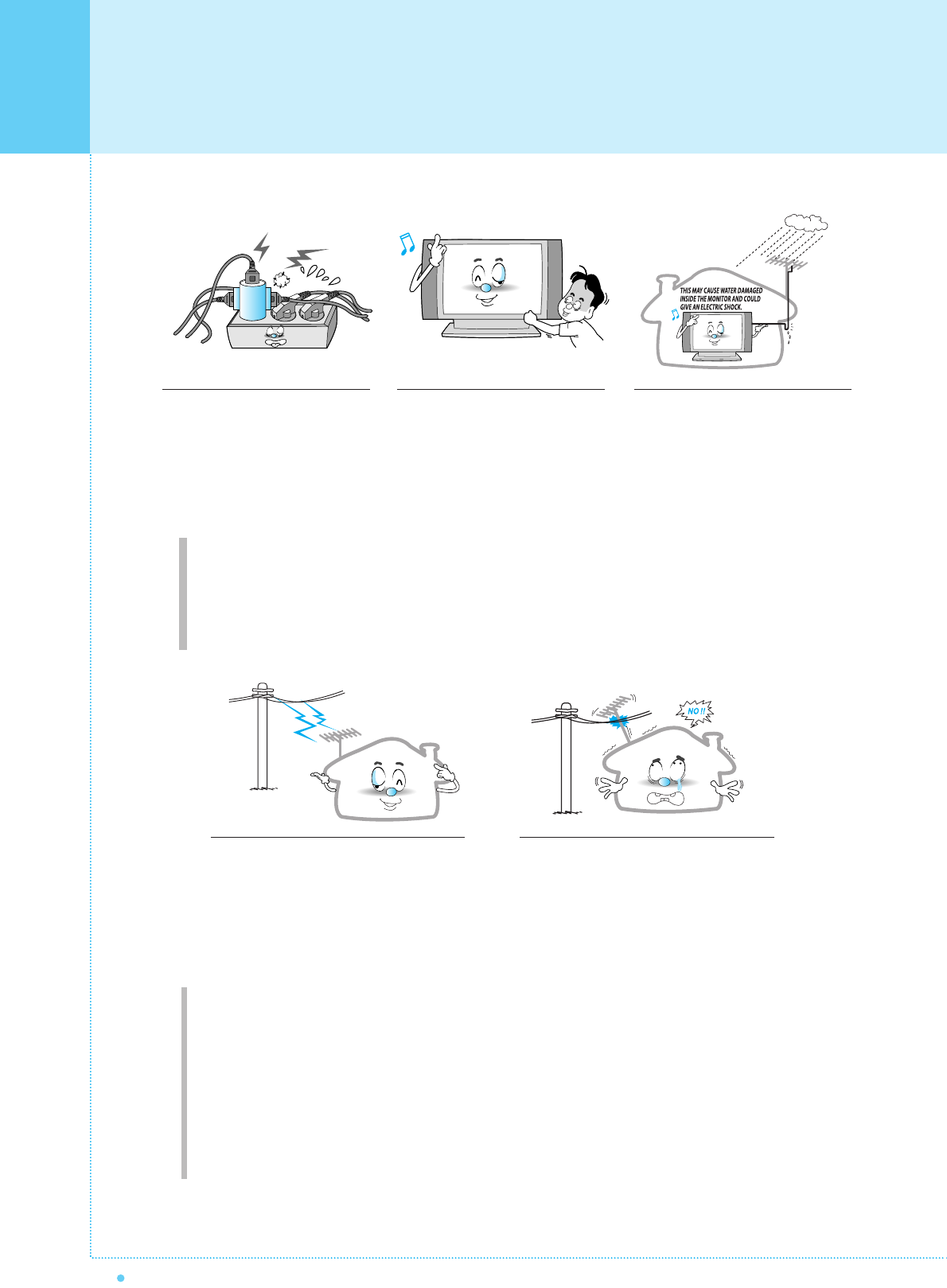 THIS MAY CAUSE WATER DAMAGED INSIDE THE MONITOR AND COULD GIVE AN ELECTRIC SHOCK.

NO !!