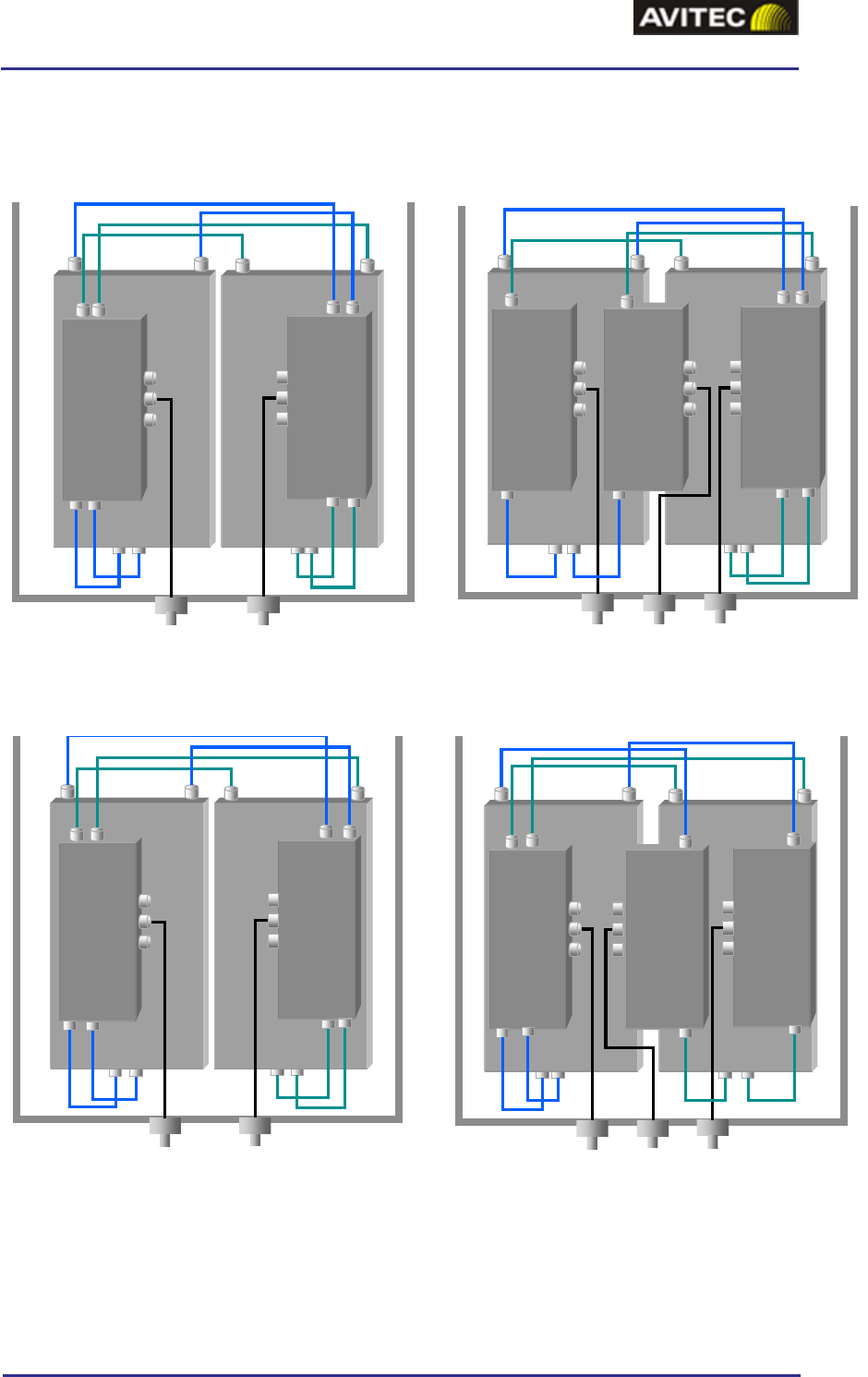 AVITEC