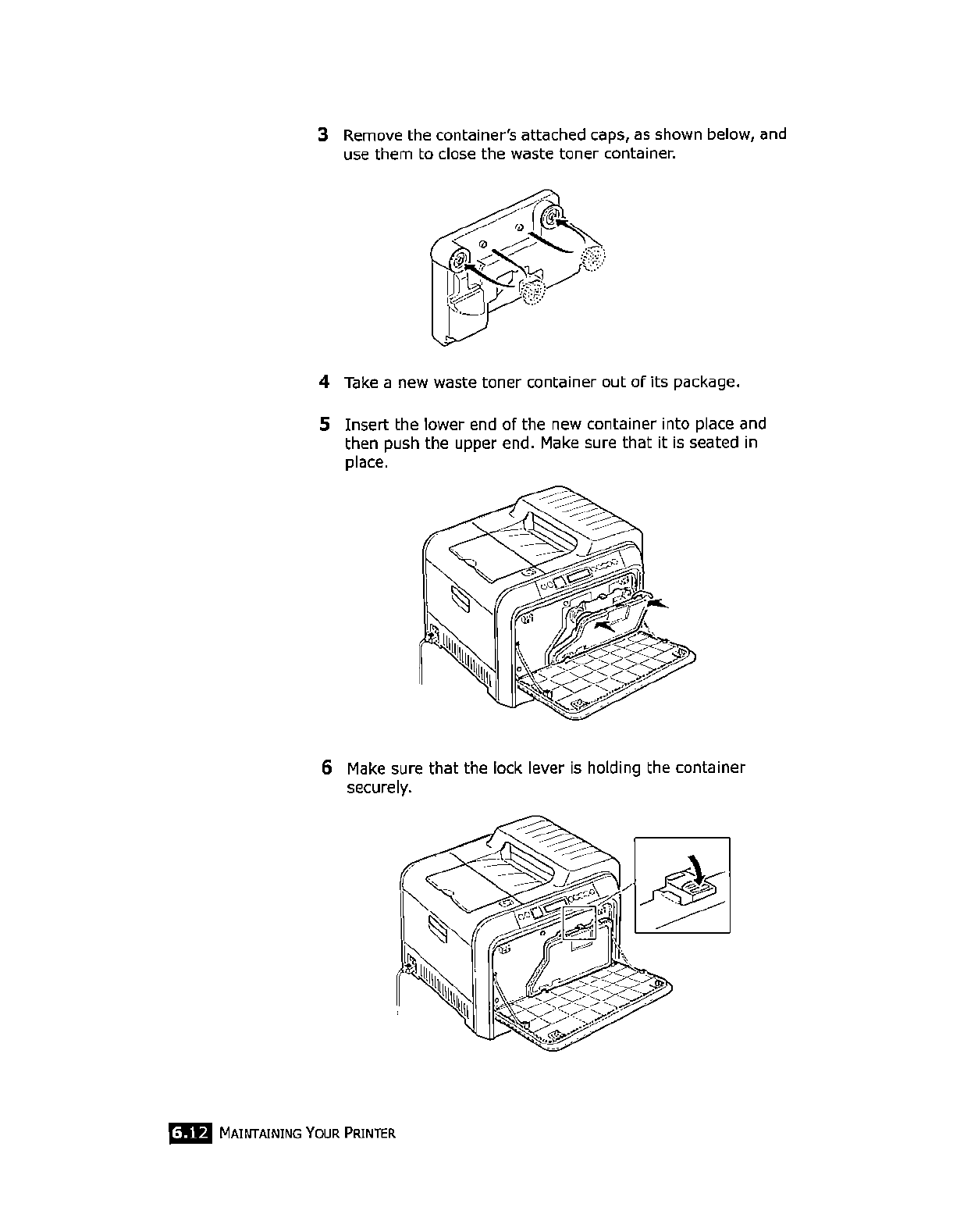 3 Remove the container's attached caps, as shown below, and use them to close the waste toner container.

4 Take a new waste toner container out of its package.

5 Insert the lower end of the new container into place and then push the upper end. Make sure that it is seated in place.

6 Make sure that the lock lever is holding the container securely.

6.12 MAINTAINING YOUR PRINTER