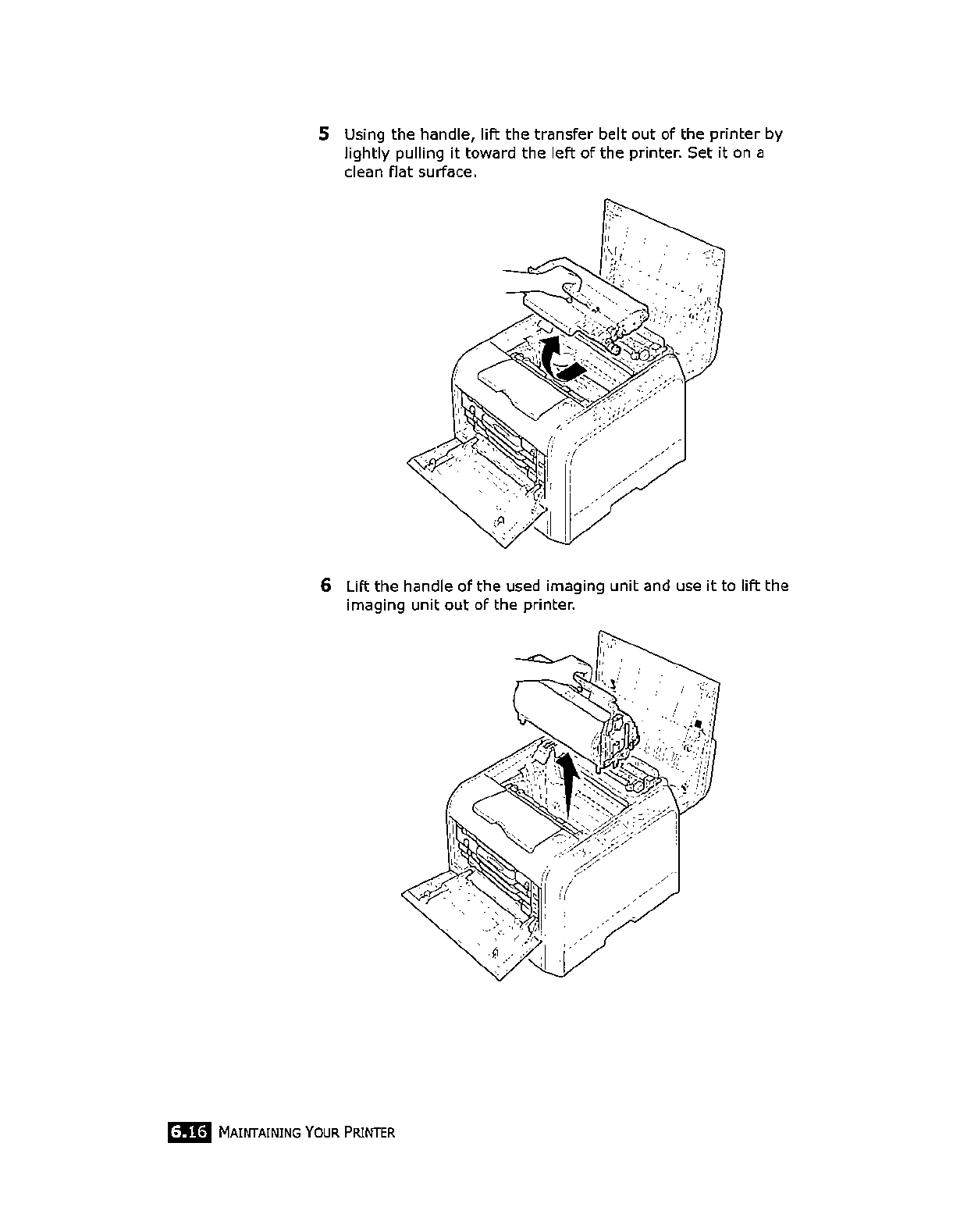 5 Using the handle, lift the transfer belt out of the printer by lightly pulling it toward the left of the printer. Set it on a clean flat surface.

6 Lift the handle of the used imaging unit and use it to lift the imaging unit out of the printer.

6.16 MAINTAINING YOUR PRINTER