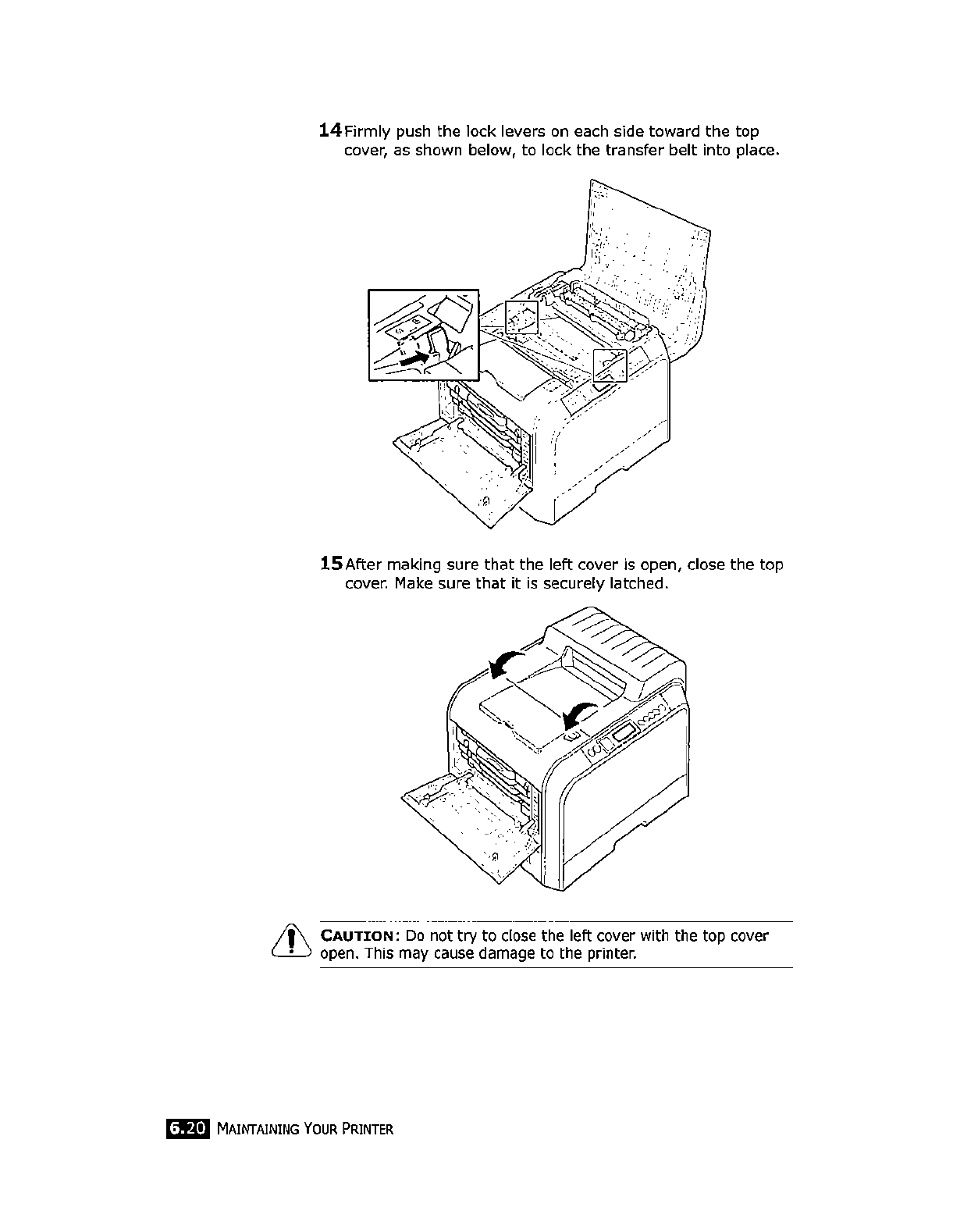 14 Firmly push the lock levers on each side toward the top cover, as shown below, to lock the transfer belt into place.

15 After making sure that the left cover is open, close the top cover. Make sure that it is securely latched.

CAUTION: Do not try to close the left cover with the top cover open. This may cause damage to the printer.

6.20 MAINTAINING YOUR PRINTER