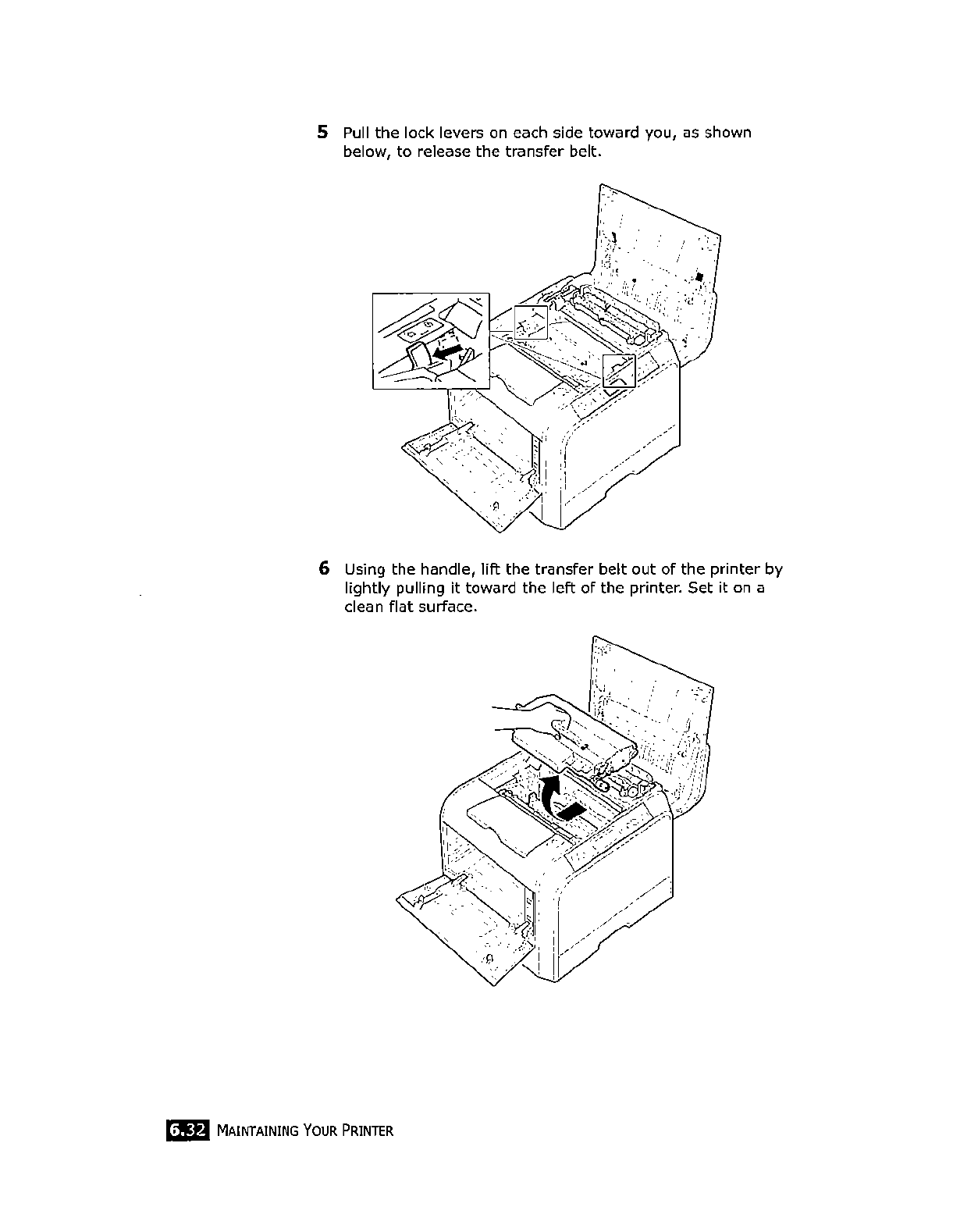 5 Pull the lock levers on each side toward you, as shown below, to release the transfer belt.

6 Using the handle, lift the transfer belt out of the printer by lightly pulling it toward the left of the printer. Set it on a clean flat surface.

6.32 MAINTAINING YOUR PRINTER