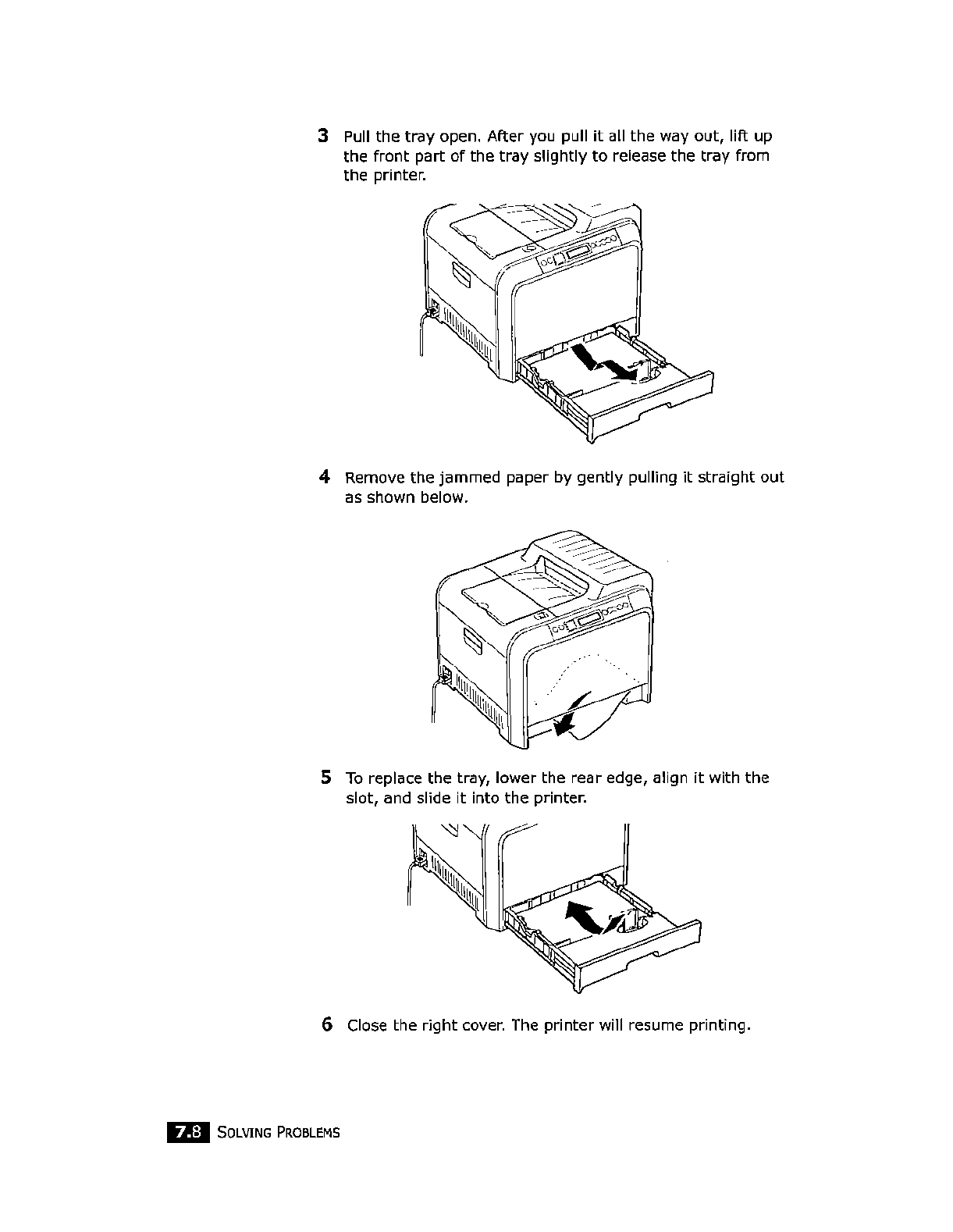 3 Pull the tray open. After you pull it all the way out, lift up the front part of the tray slightly to release the tray from the printer.

4 Remove the jammed paper by gently pulling it straight out as shown below.

5 To replace the tray, lower the rear edge, align it with the slot, and slide it into the printer.

6 Close the right cover. The printer will resume printing.

7.8 SOLVING PROBLEMS