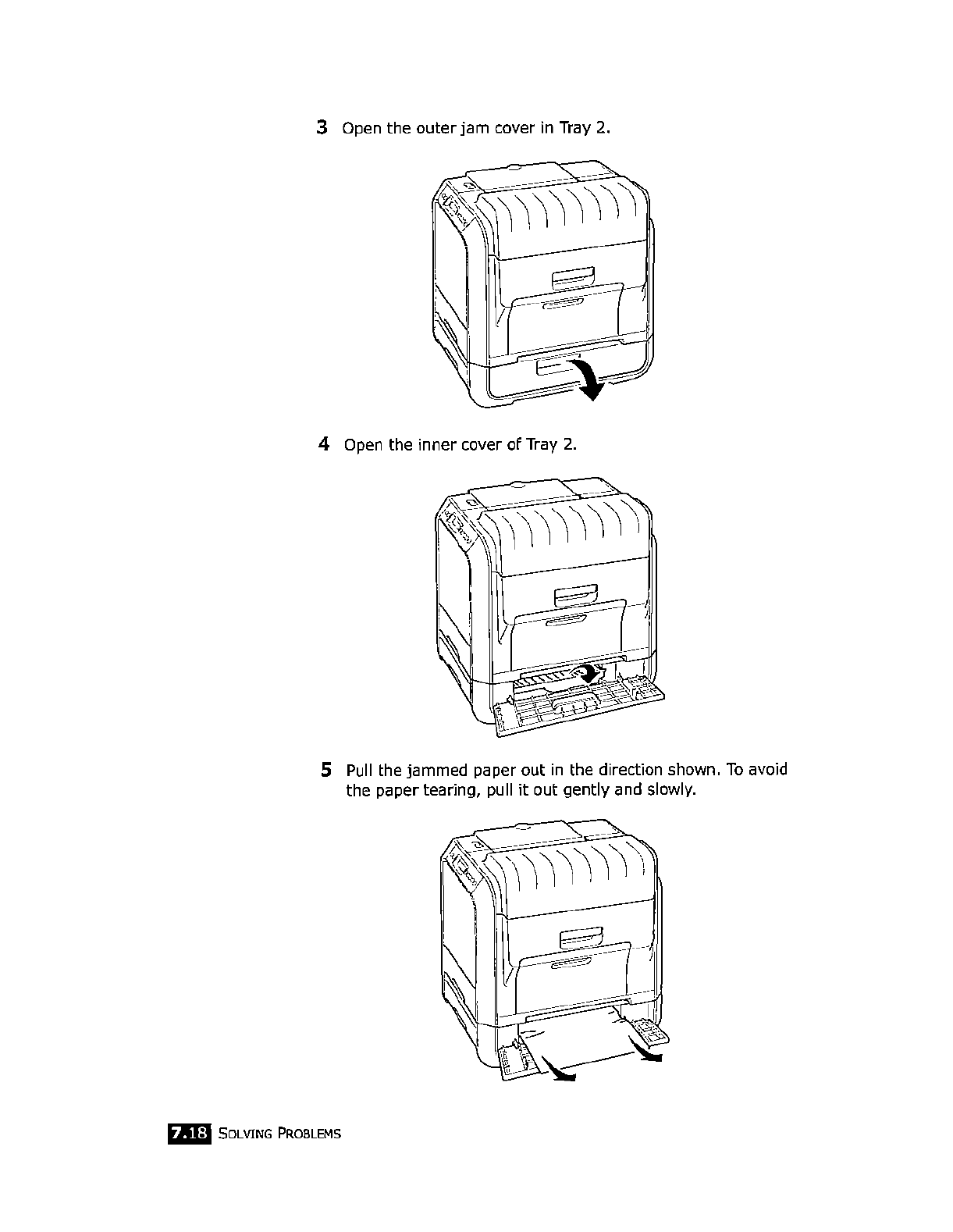 3 Open the outer jam cover in Tray 2.

4 Open the inner cover of Tray 2.

5 Pull the jammed paper out in the direction shown. To avoid the paper tearing, pull it out gently and slowly.

7.18 SOLVING PROBLEMS