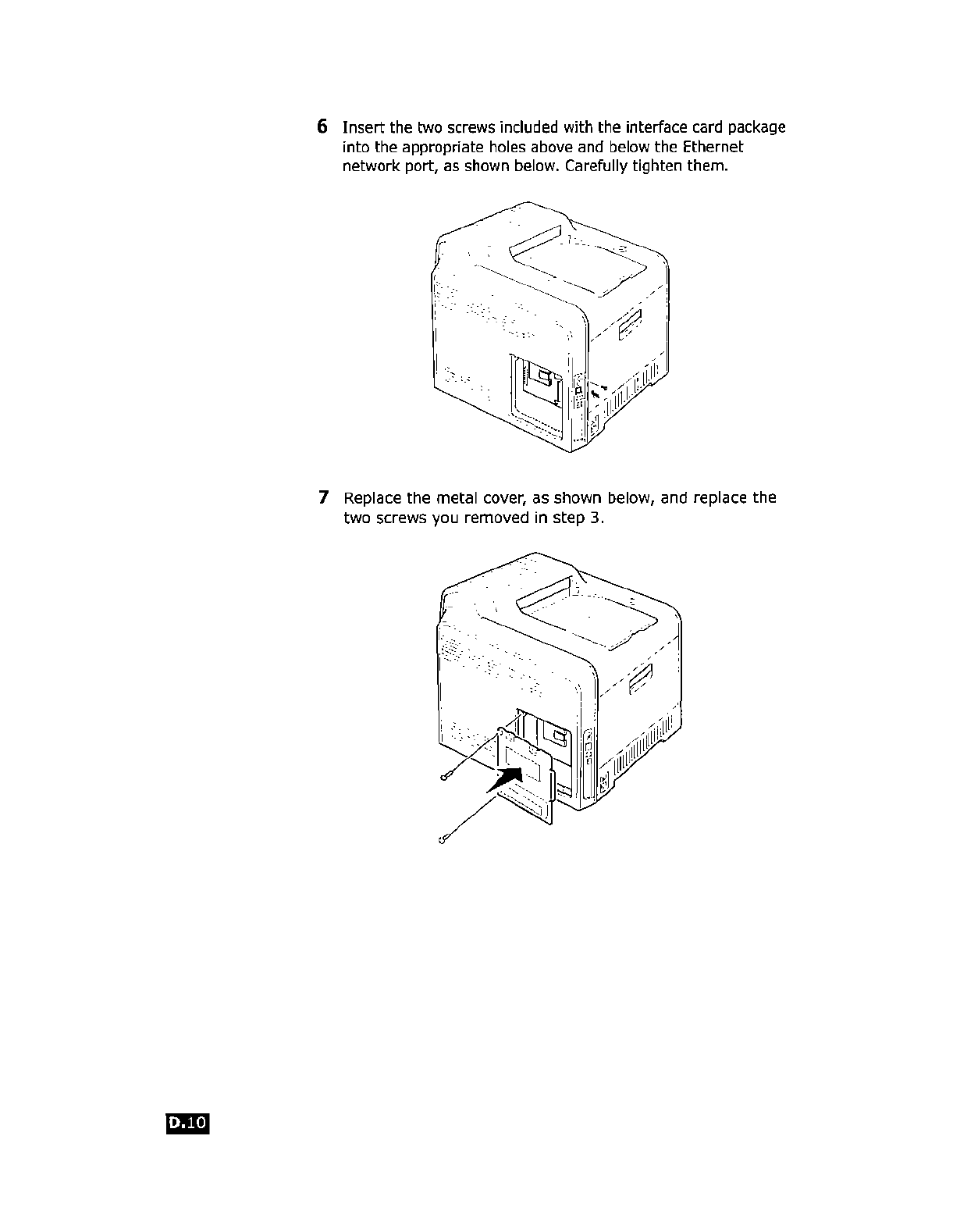 6 Insert the two screws included with the interface card package into the appropriate holes above and below the Ethernet network port, as shown below. Carefully tighten them.

7 Replace the metal cover, as shown below, and replace the two screws you removed in step 3.

D.10