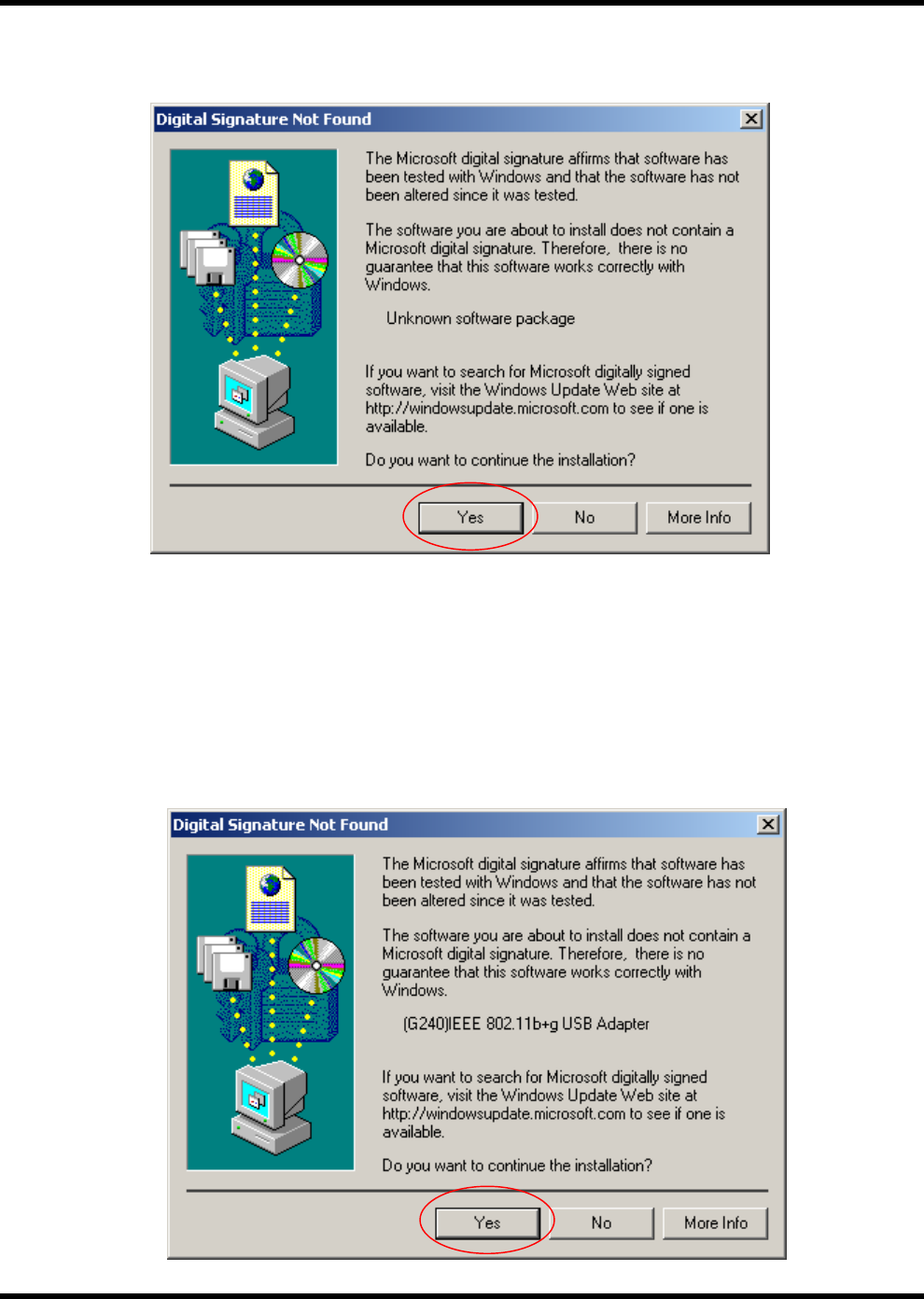 Digital Signature Not Found

The Microsoft digital signature affirms that software has been tested with Windows and that the software has not been altered since it was tested.

The software you are about to install does not contain a Microsoft digital signature. Therefore, there is no guarantee that this software works correctly with Windows.

Unknown software package

If you want to search for Microsoft digitally signed software, visit the Windows Update Web site at http://windowsupdate.microsoft.com to see if one is available.

Do you want to continue the installation?

Yes No More Info

Digital Signature Not Found

The Microsoft digital signature affirms that software has been tested with Windows and that the software has not been altered since it was tested.

The software you are about to install does not contain a Microsoft digital signature. Therefore, there is no guarantee that this software works correctly with Windows.

(G240)IEEE 802.11b+g USB Adapter

If you want to search for Microsoft digitally signed software, visit the Windows Update Web site at http://windowsupdate.microsoft.com to see if one is available.

Do you want to continue the installation?

Yes No More Info