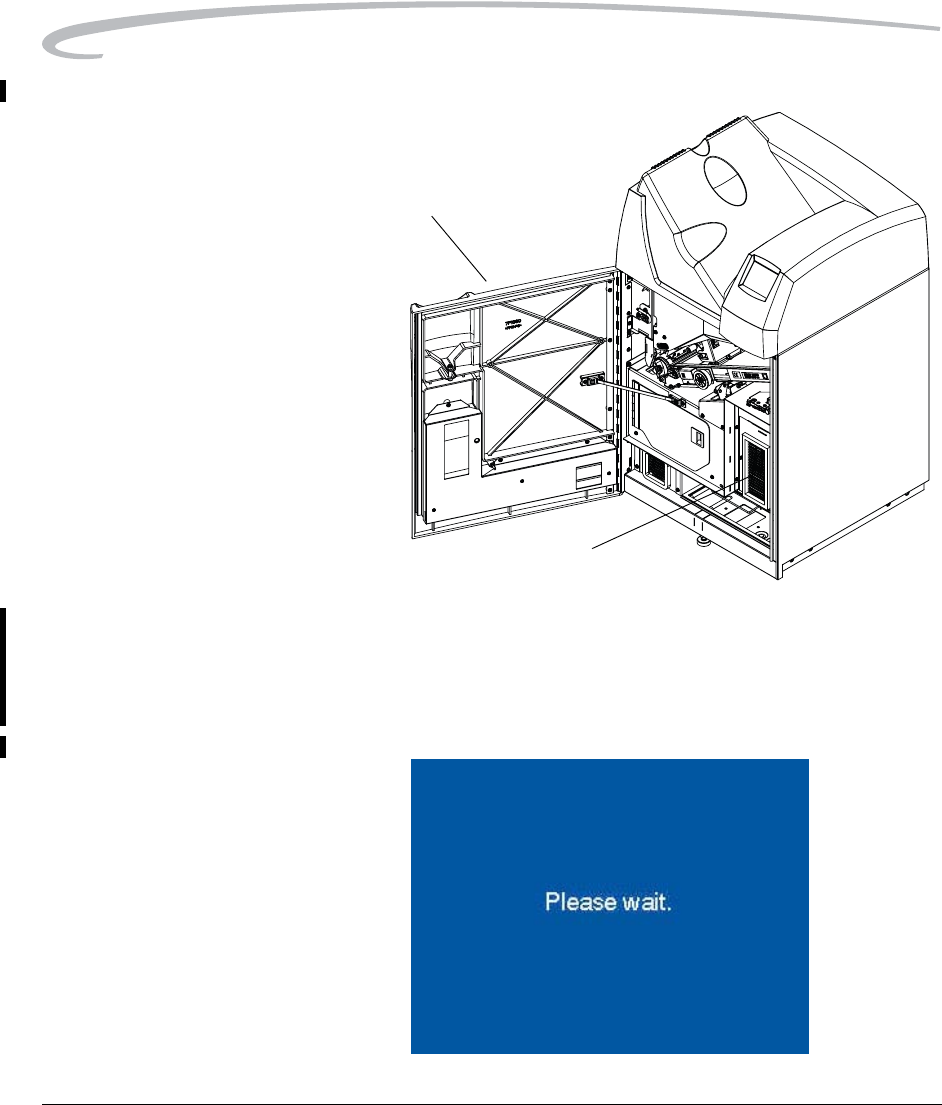 Please wait.