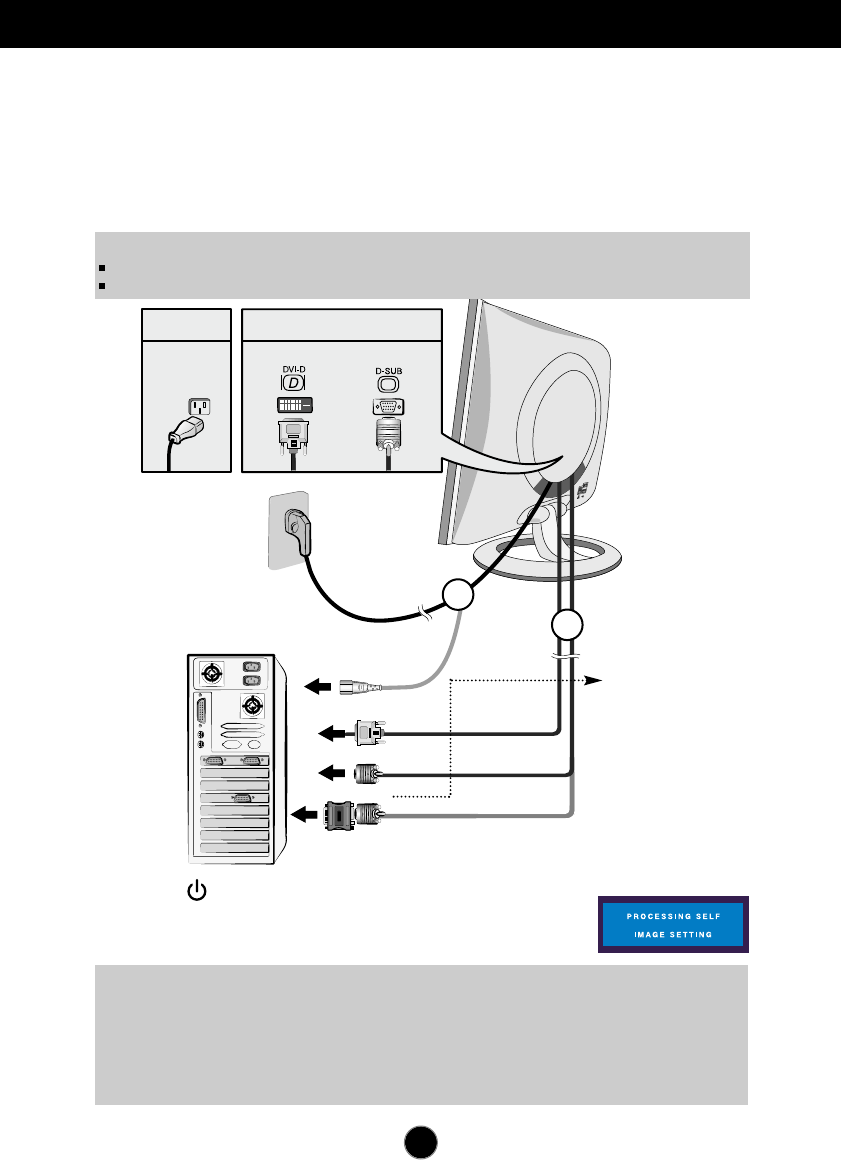 DVI-D

D-SUB

PROCESSING SELF
IMAGE SETTING