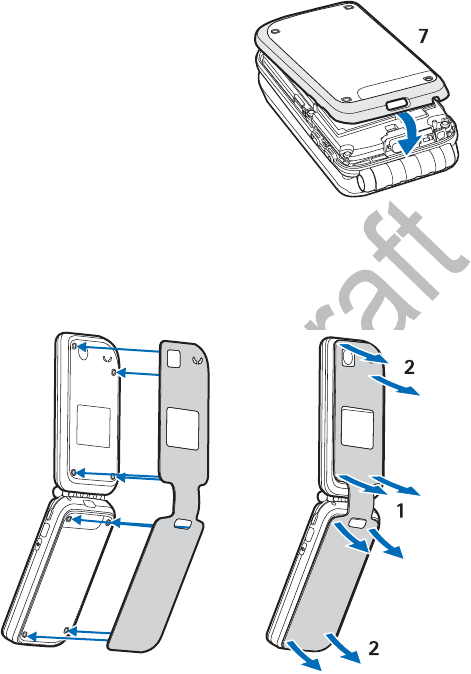 7

raft

2

1

2