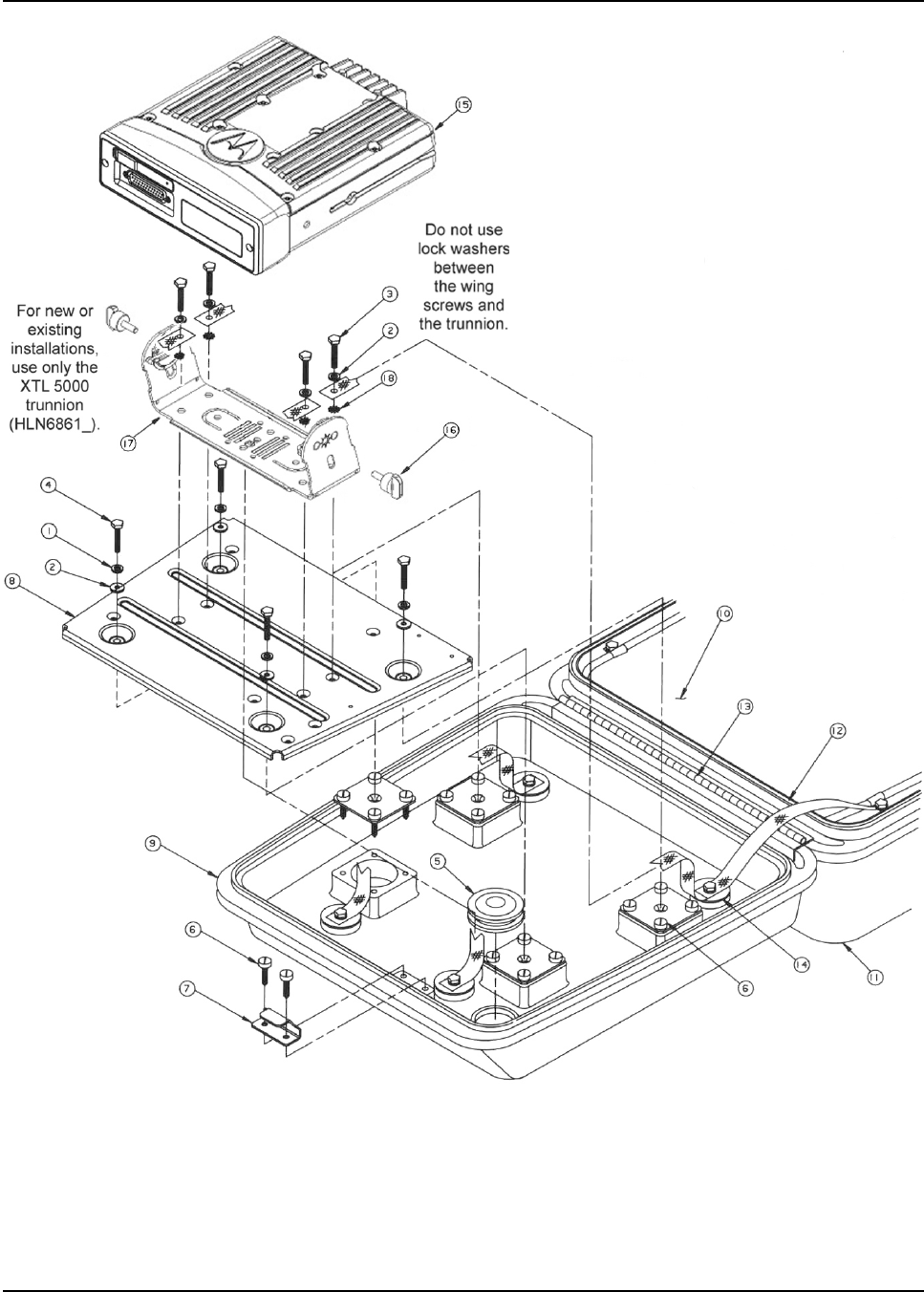 15

Do not use lock washers between the wing screws and the trunnion.

For new or existing installations, use only the XTL 5000 trunnion (HLN6861_).

3

2

18

17

16

4

1

2

8

10

13

12

9

5

6

7

6

14

11