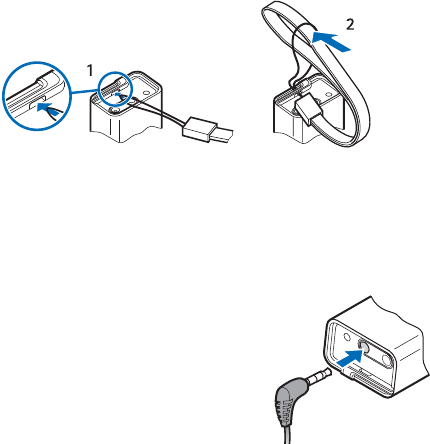 1

2