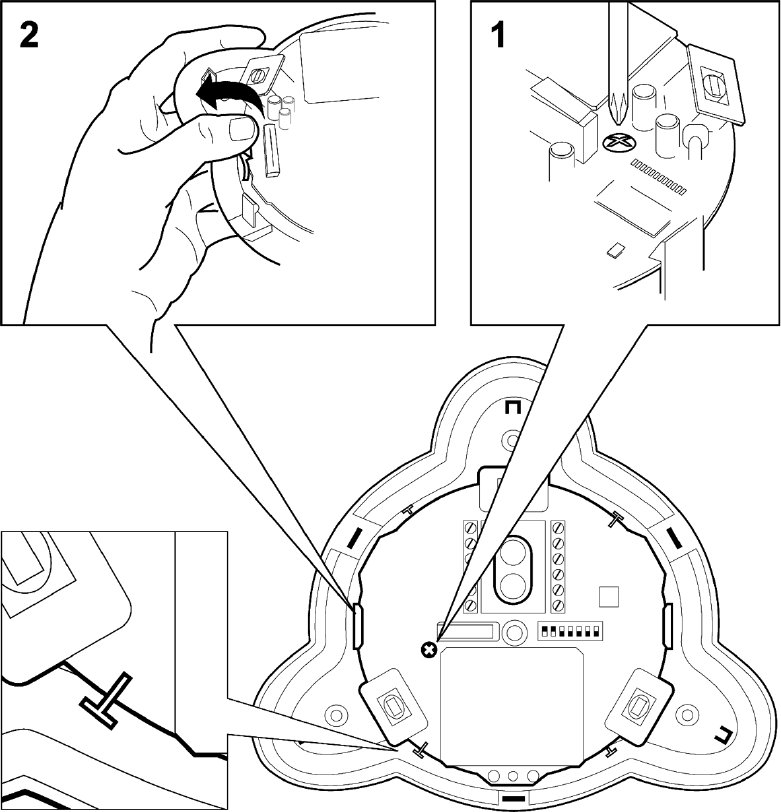 2

1