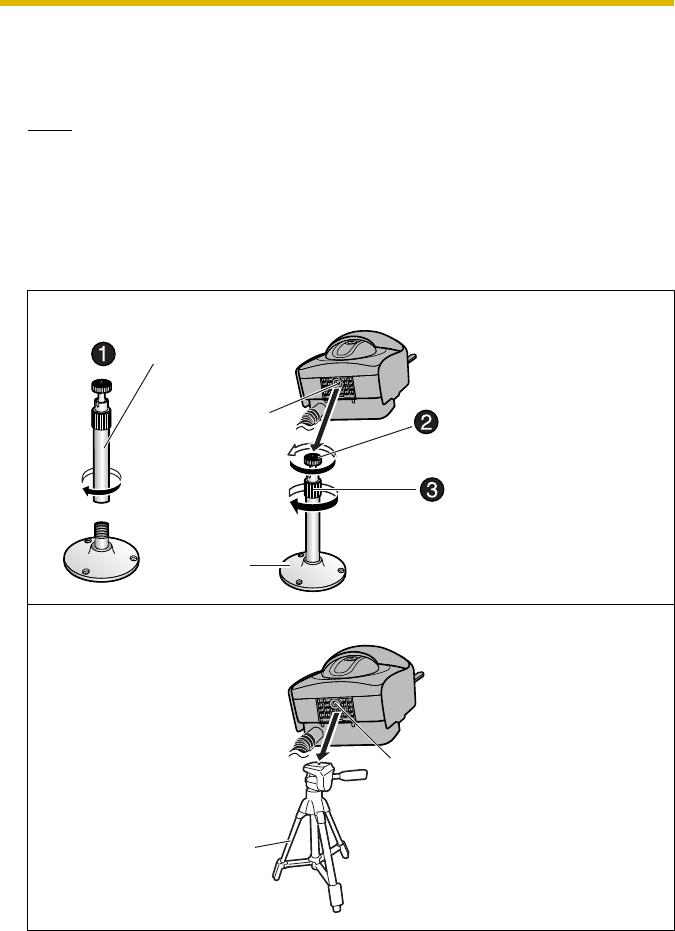 1

2

3