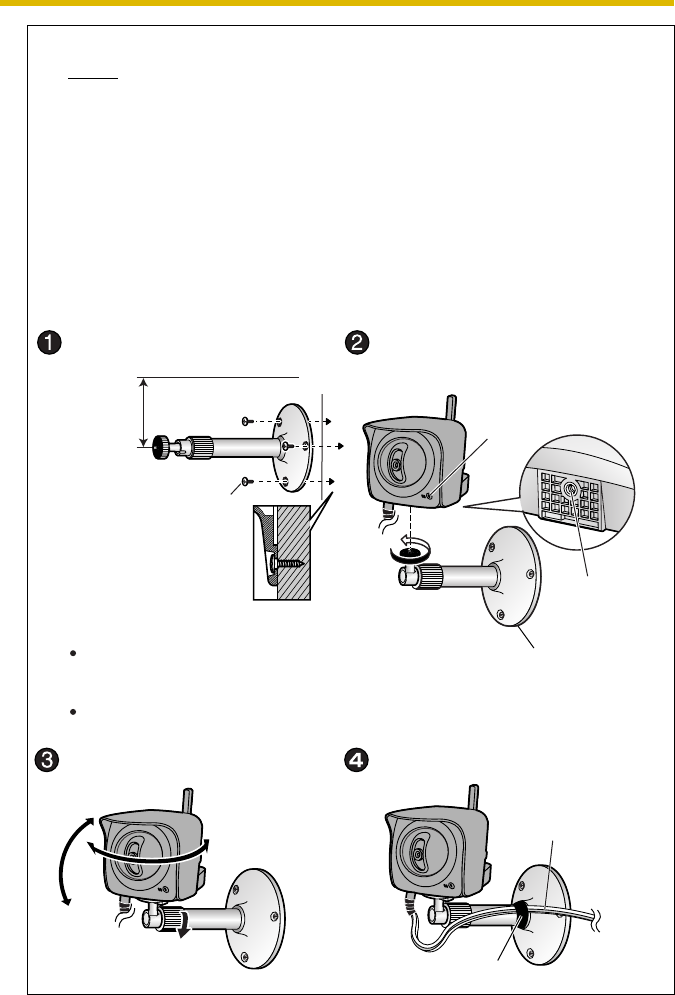 1
2
3
4