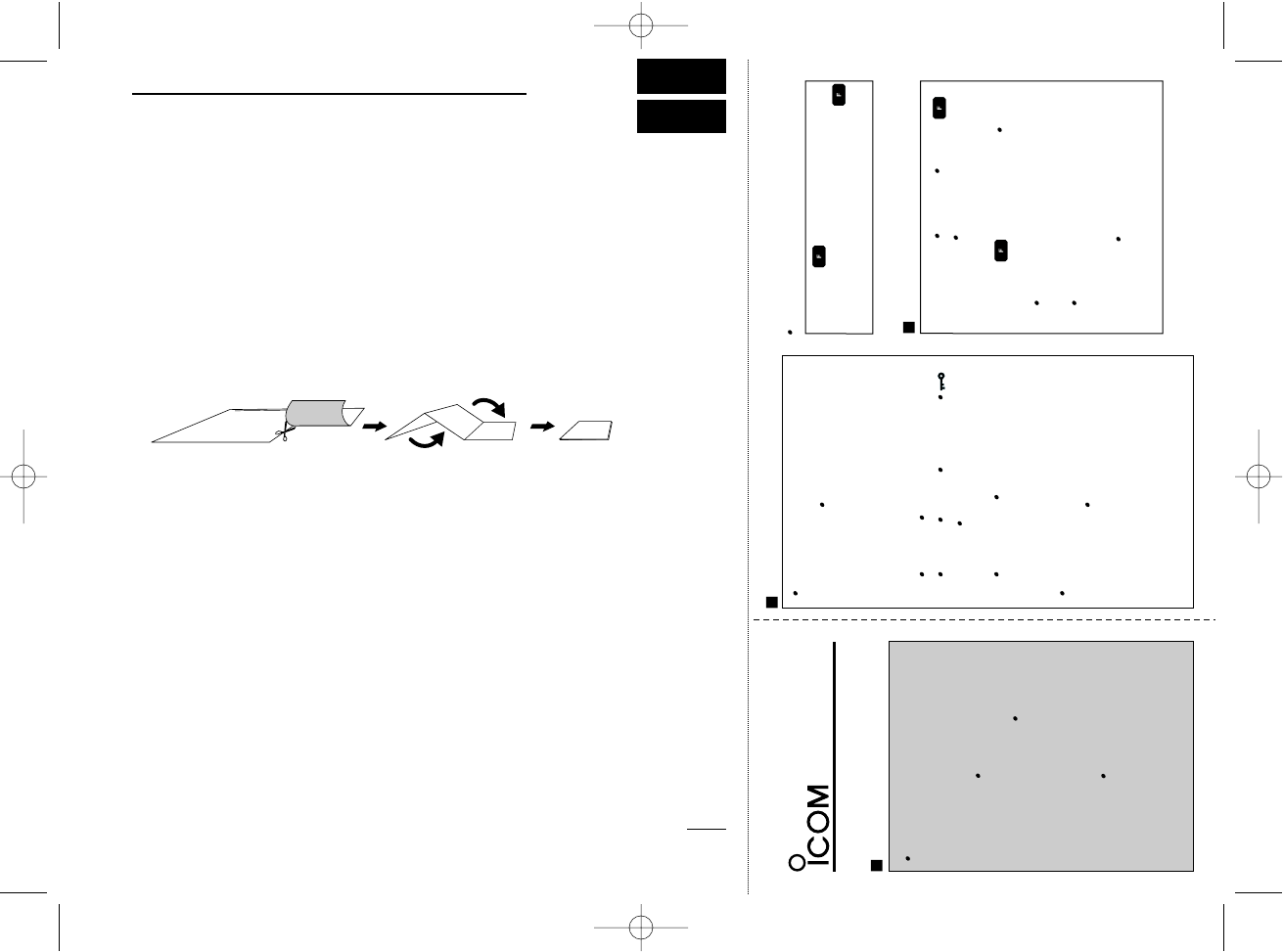 ICOM