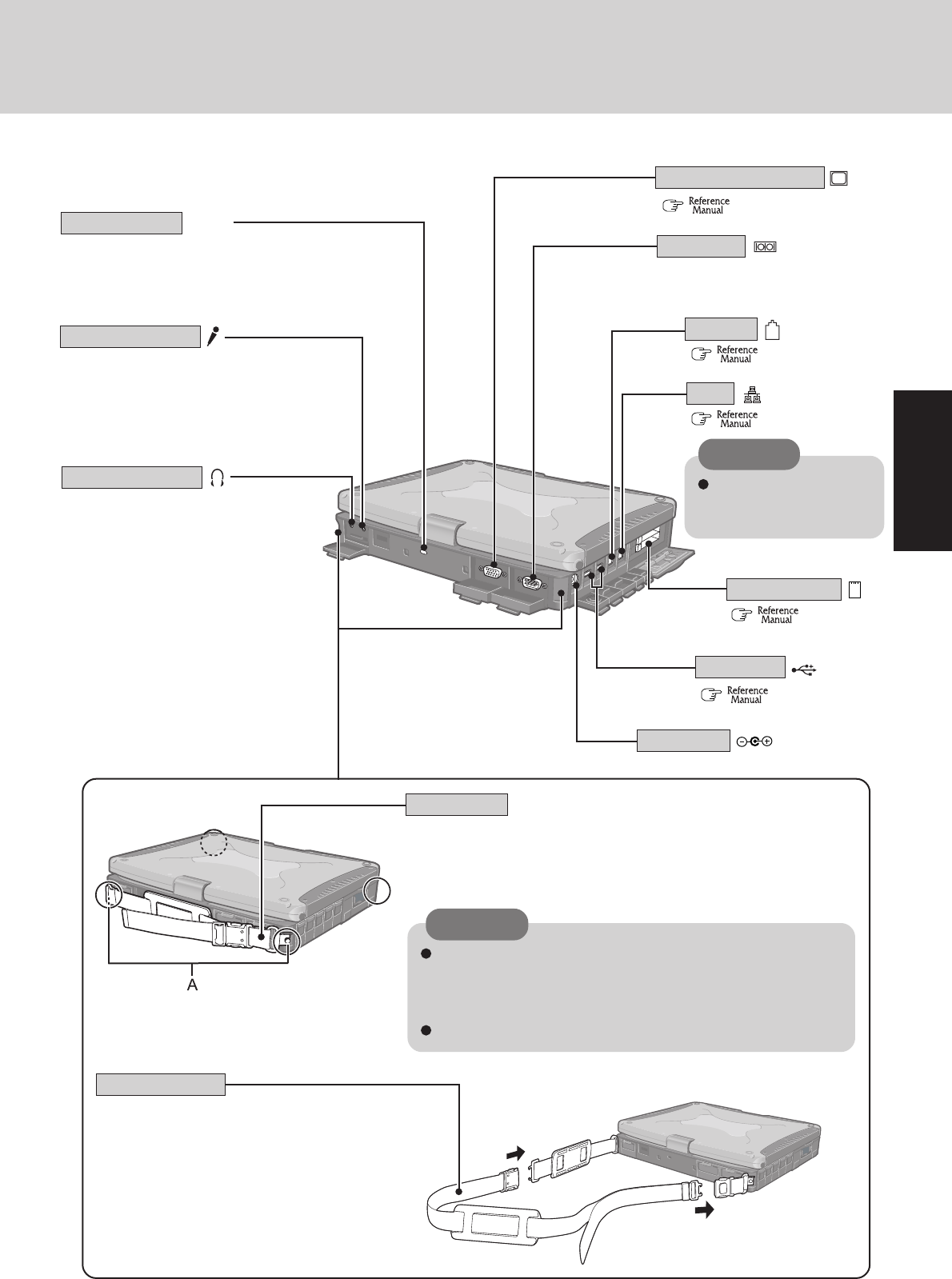 Reference Manual

Reference Manual

Reference Manual

Reference Manual

Reference Manual

A