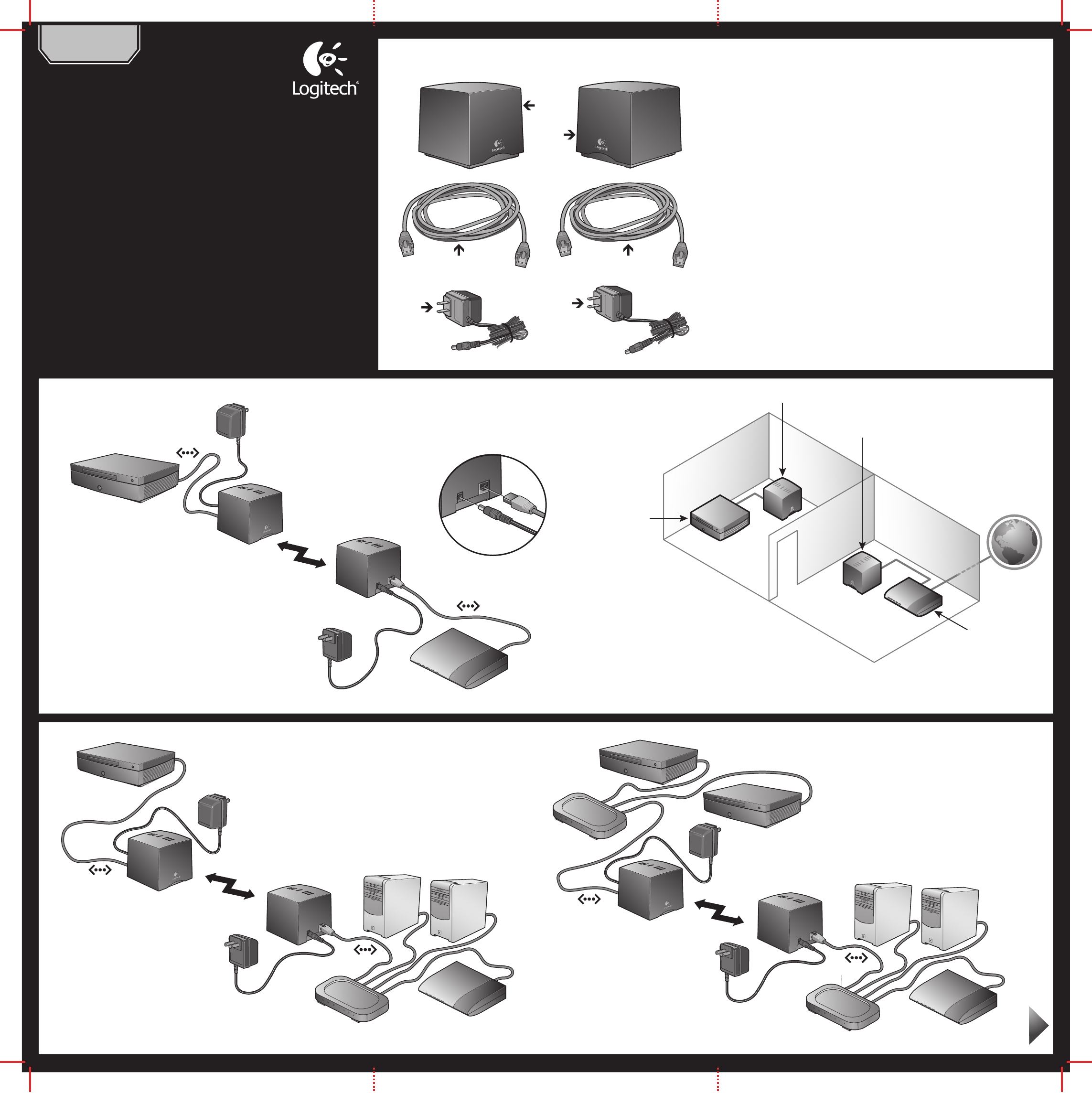 Logitech®